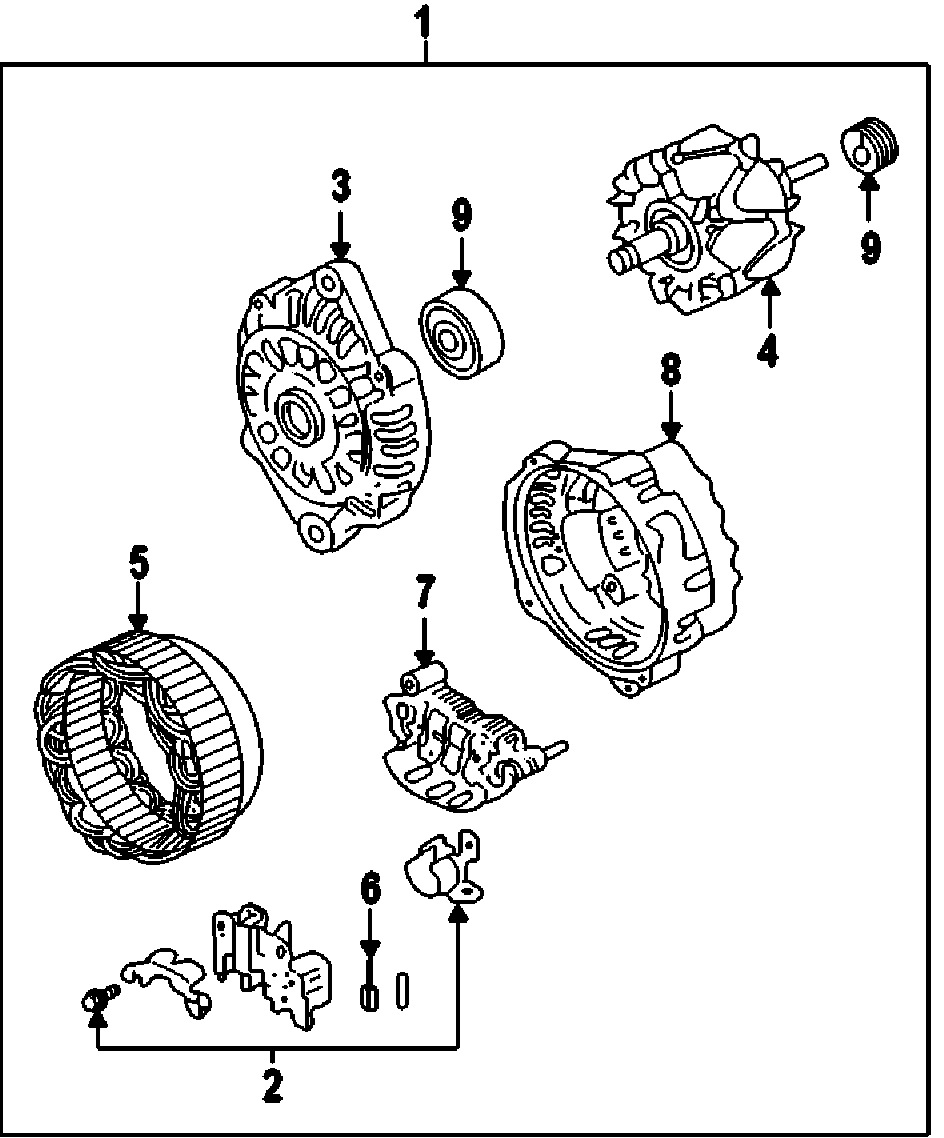 1
3
9
9
4
8
5
7
6
2