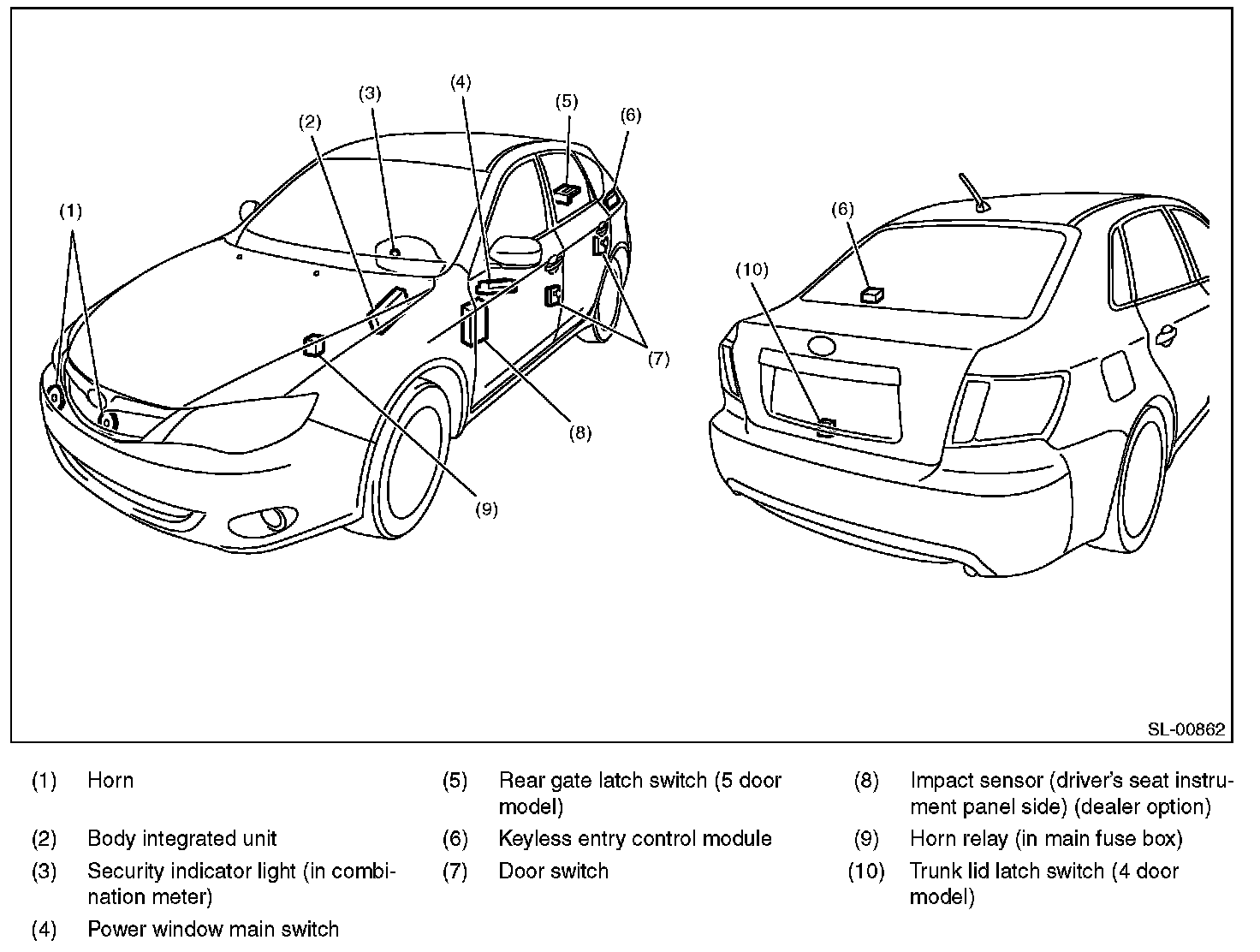 (1)
(2)
(3)
(4)
(5)
(6)
(7)
(8)
(9)
(6)
(10)

SL-00862

(1) Horn

(2) Body integrated unit

(3) Security indicator light (in combination meter)

(4) Power window main switch

(5) Rear gate latch switch (5 door model)

(6) Keyless entry control module

(7) Door switch

(8) Impact sensor (driver's seat instrument panel side) (dealer option)

(9) Horn relay (in main fuse box)

(10) Trunk lid latch switch (4 door model)