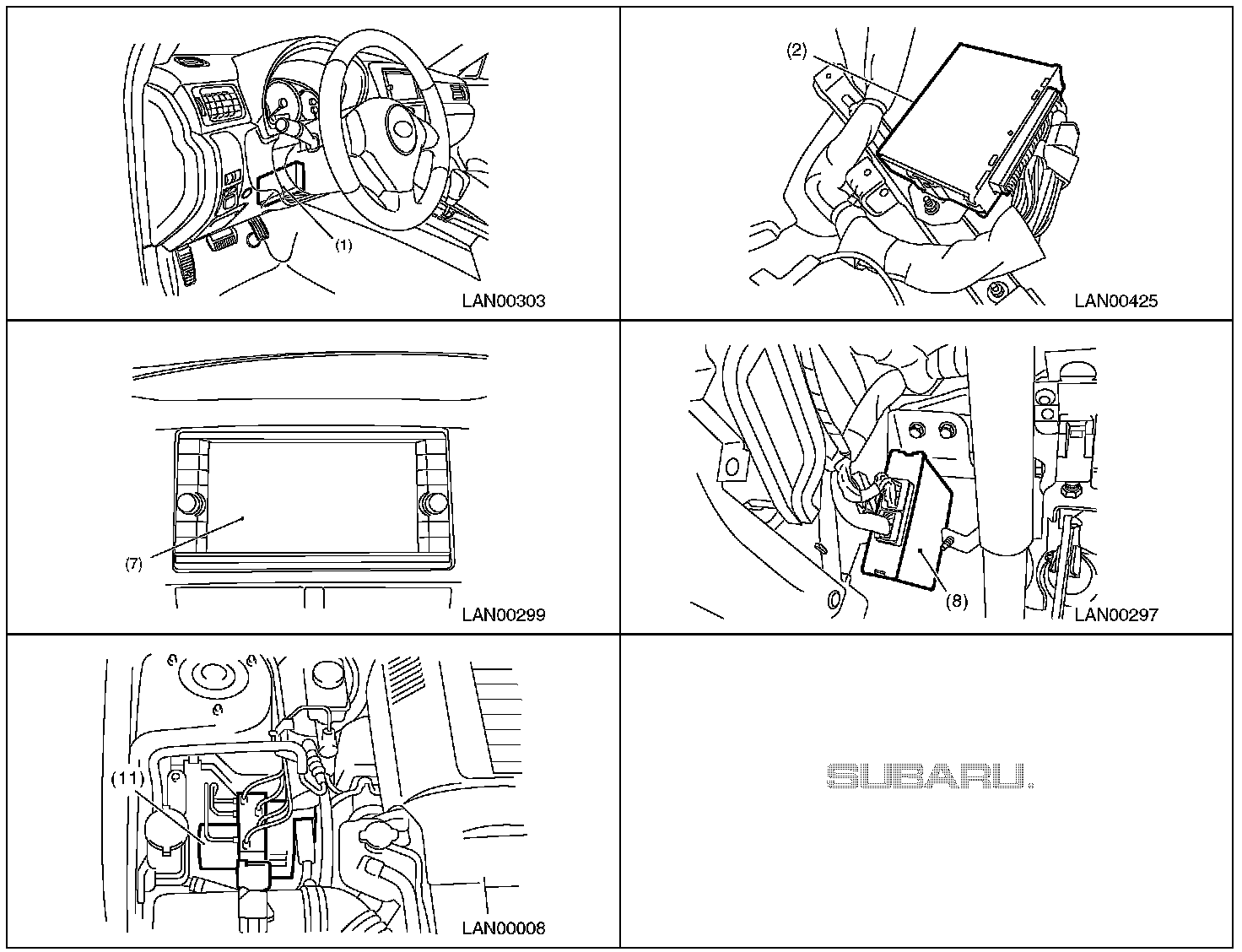 (1)
LAN00303

(2)
LAN00425

(7)
LAN00299

(8)
LAN00297

(11)
LAN00008

SUBARU.