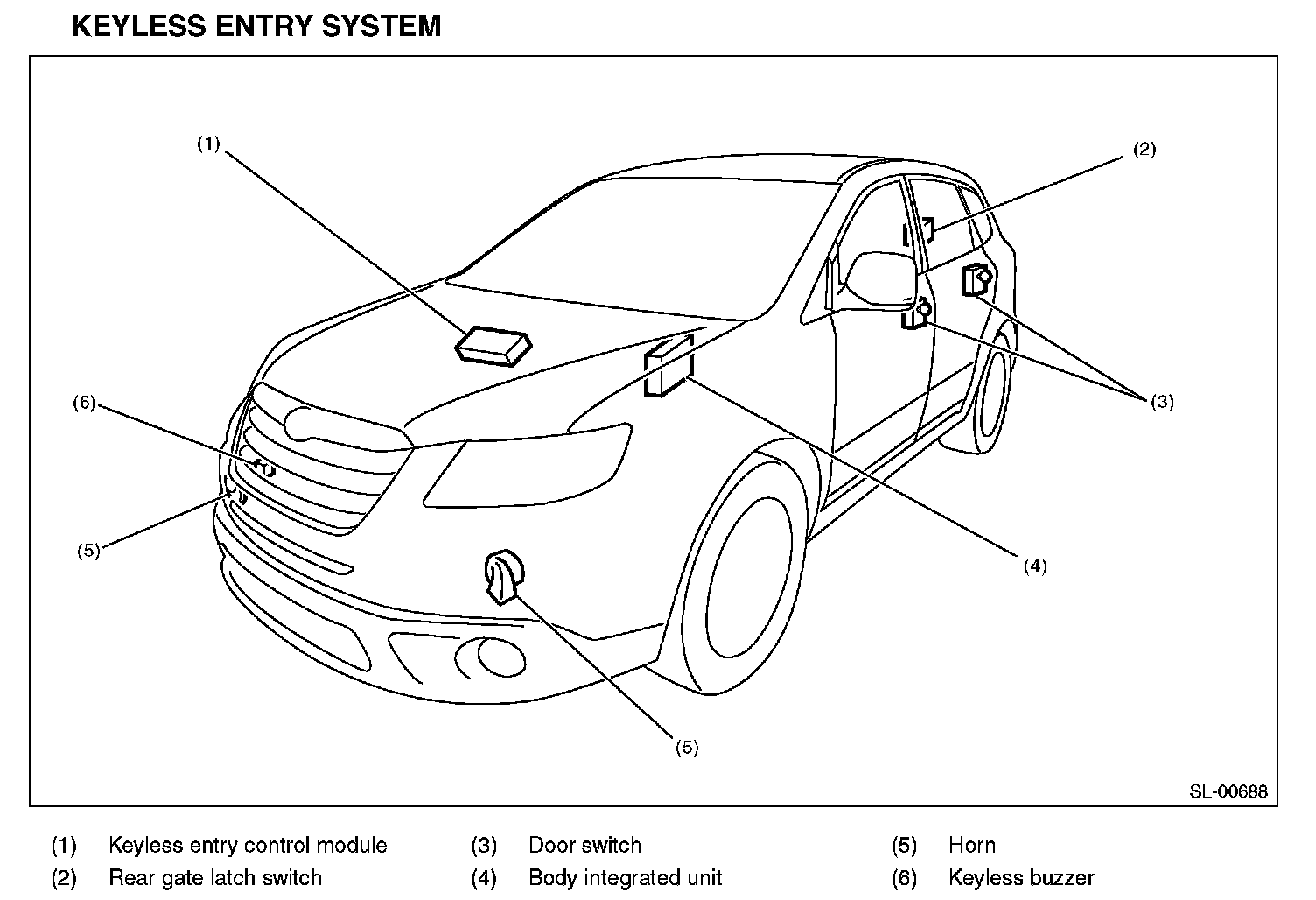 KEYLESS ENTRY SYSTEM

(1)

(2)

(6)

(3)

(5)

(4)

(5)

SL-00688

(1) Keyless entry control module
(2) Rear gate latch switch
(3) Door switch
(4) Body integrated unit
(5) Horn
(6) Keyless buzzer