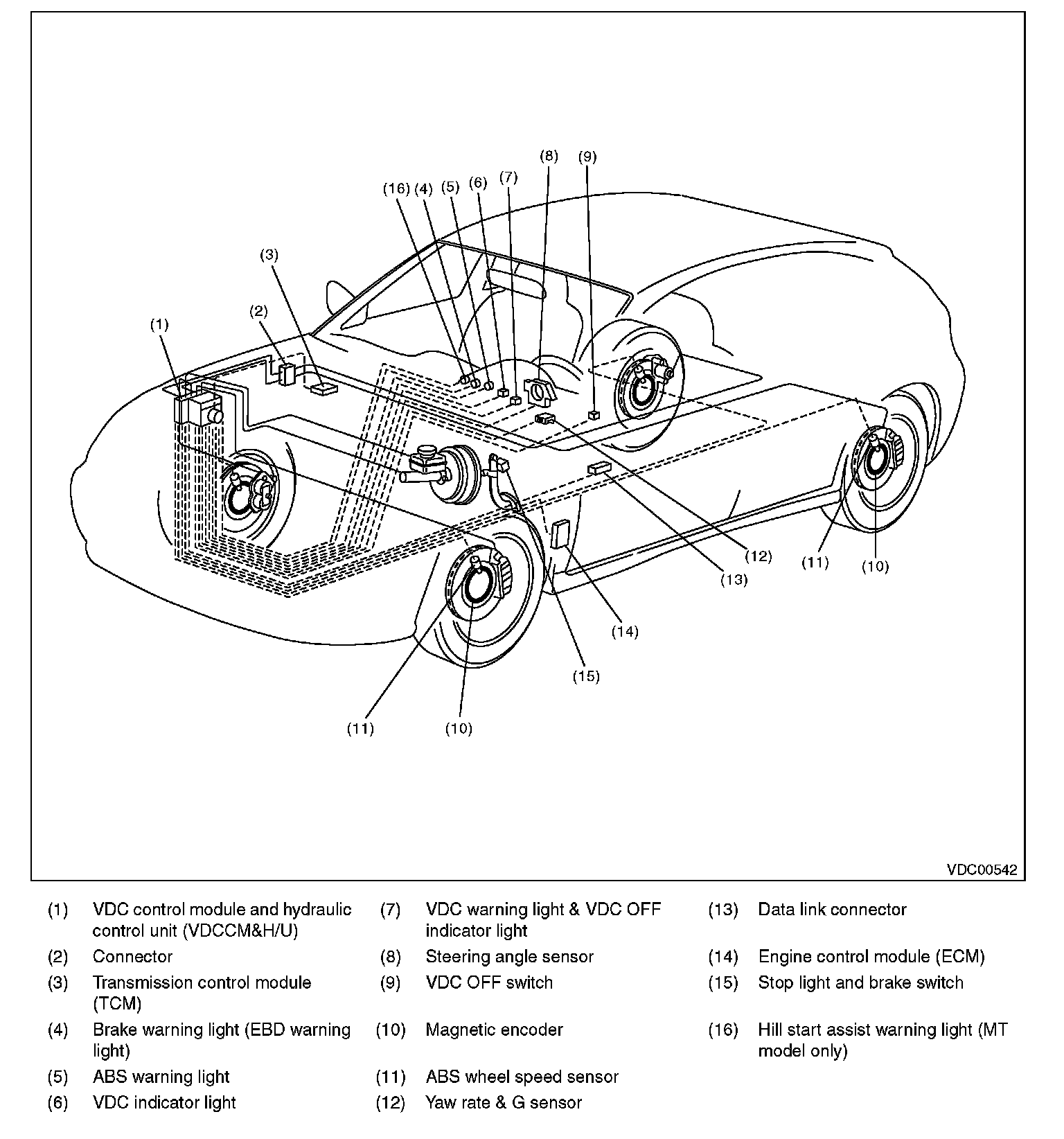 (8) (9)
(16) (4) (5) (6) (7)
(3)
(2)
(1)
(12)
(11) (10)
(13)
(14)
(15)
(11) (10)

VDC00542

(1) VDC control module and hydraulic control unit (VDCCM&H/U)
(2) Connector
(3) Transmission control module (TCM)
(4) Brake warning light (EBD warning light)
(5) ABS warning light
(6) VDC indicator light
(7) VDC warning light & VDC OFF indicator light
(8) Steering angle sensor
(9) VDC OFF switch
(10) Magnetic encoder
(11) ABS wheel speed sensor
(12) Yaw rate & G sensor
(13) Data link connector
(14) Engine control module (ECM)
(15) Stop light and brake switch
(16) Hill start assist warning light (MT model only)