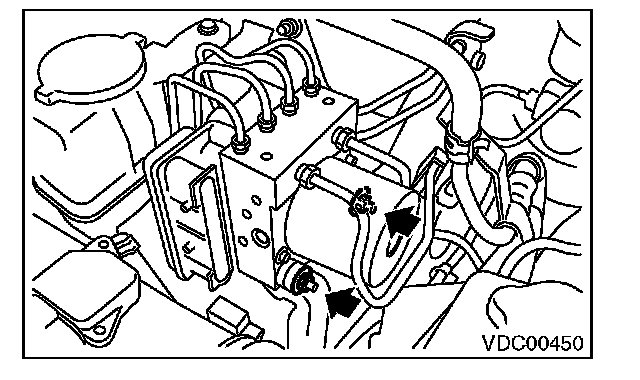 VDC00450