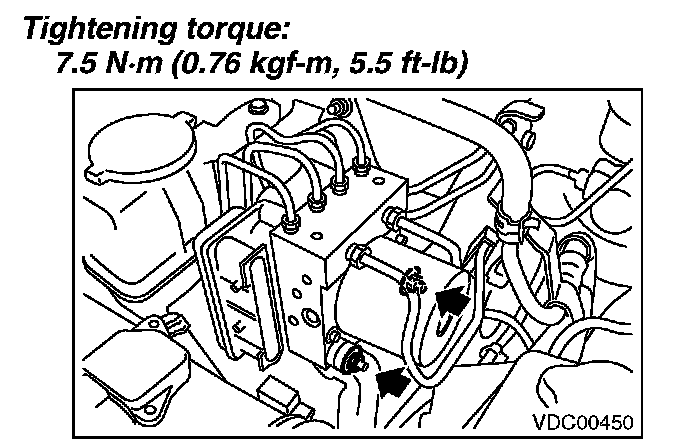 Tightening torque:
7.5 N·m (0.76 kgf-m, 5.5 ft-lb)

VDC00450