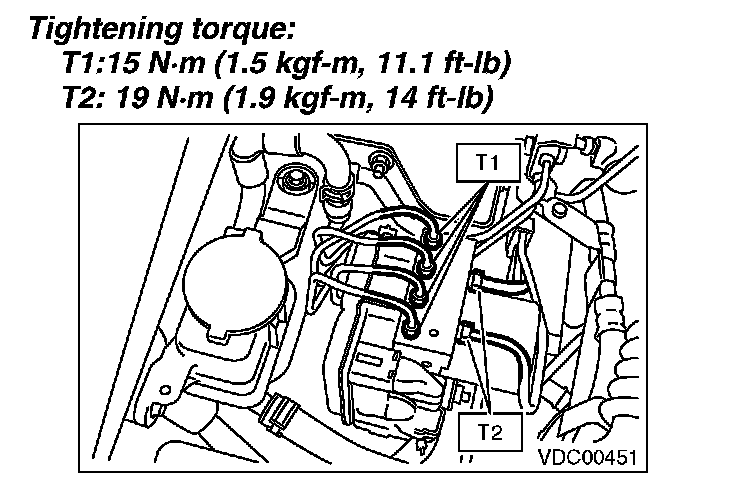 Tightening torque:
T1:15 N·m (1.5 kgf-m, 11.1 ft-lb)
T2: 19 N·m (1.9 kgf-m, 14 ft-lb)

T1
T2
VDC00451