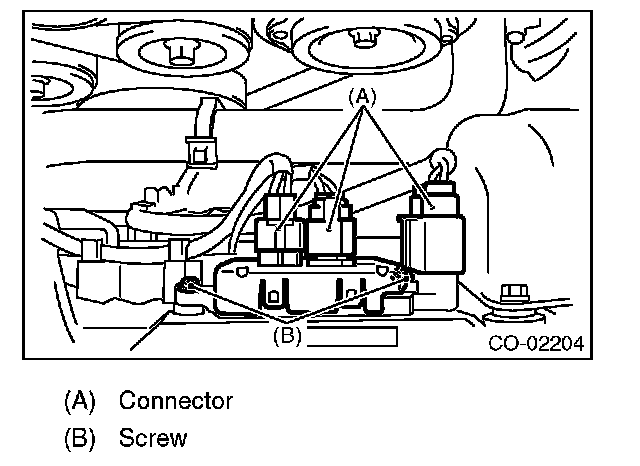 (A)

(B)

CO-02204

(A) Connector

(B) Screw