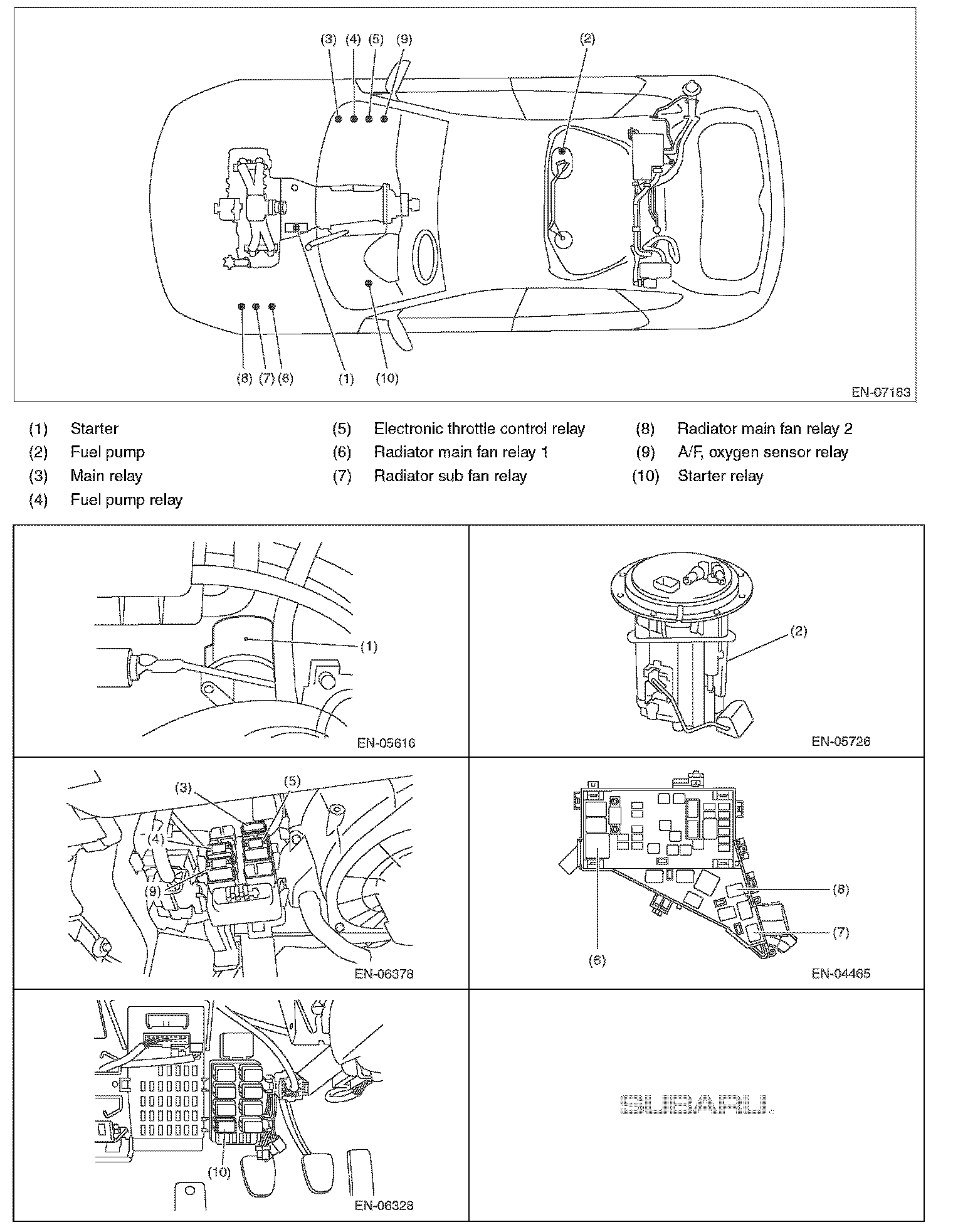 (3) (4) (5) (9)

(2)

(8) (7) (6)

(1) (10)

EN-07183

(1) Starter
(2) Fuel pump
(3) Main relay
(4) Fuel pump relay

(5) Electronic throttle control relay
(6) Radiator main fan relay 1
(7) Radiator sub fan relay

(8) Radiator main fan relay 2
(9) A/F, oxygen sensor relay
(10) Starter relay

(1)

EN-05616

(2)

EN-05726

(3) (5)
(4)
(9)

EN-06378

(8)
(7)
(6)

EN-04465

(10)

EN-06328

SUBARU.