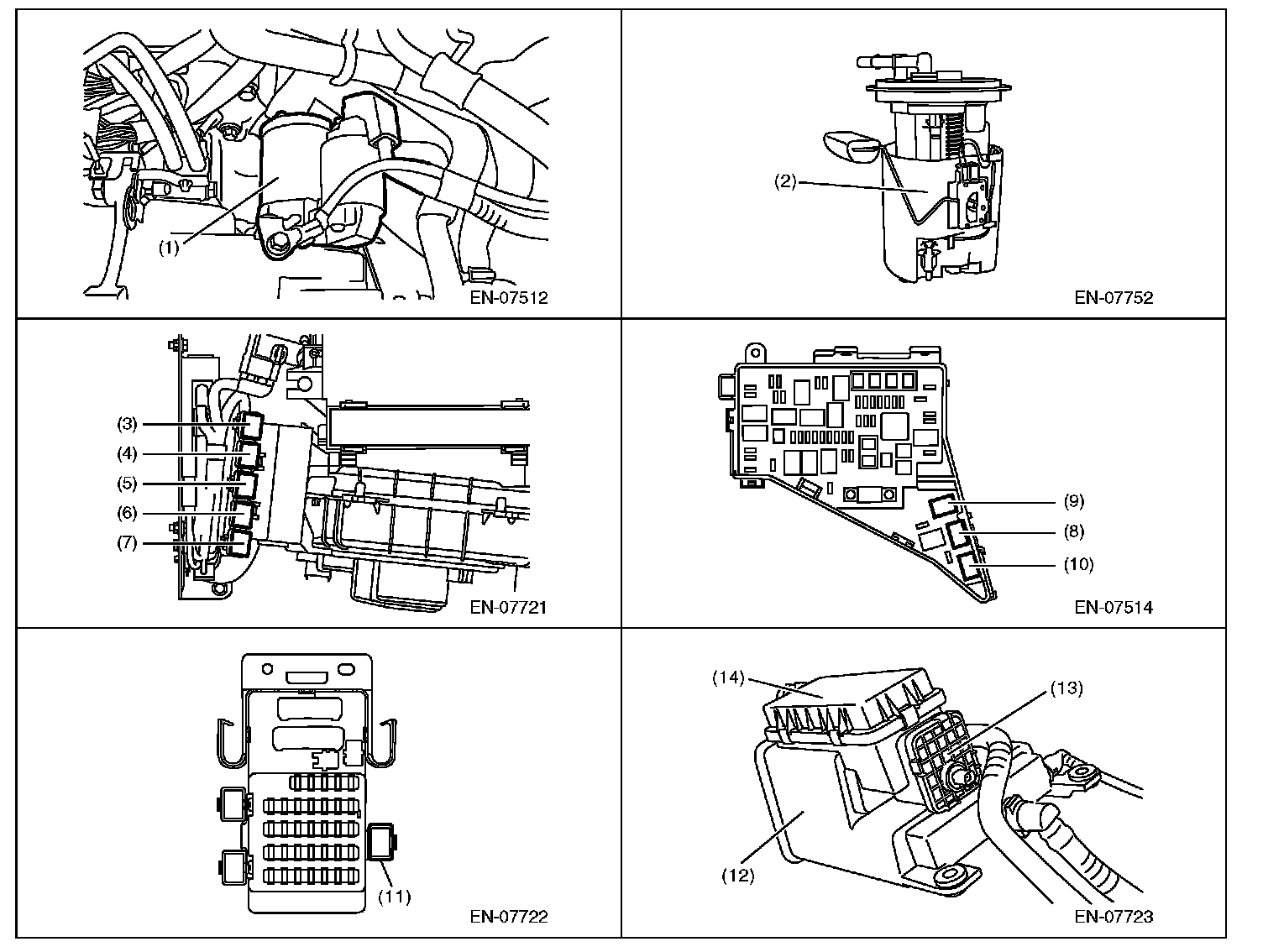 (1)

EN-07512

(2)

EN-07752

(3)
(4)
(5)
(6)
(7)

EN-07721

(9)
(8)
(10)

EN-07514

(11)

EN-07722

(14)
(13)
(12)

EN-07723