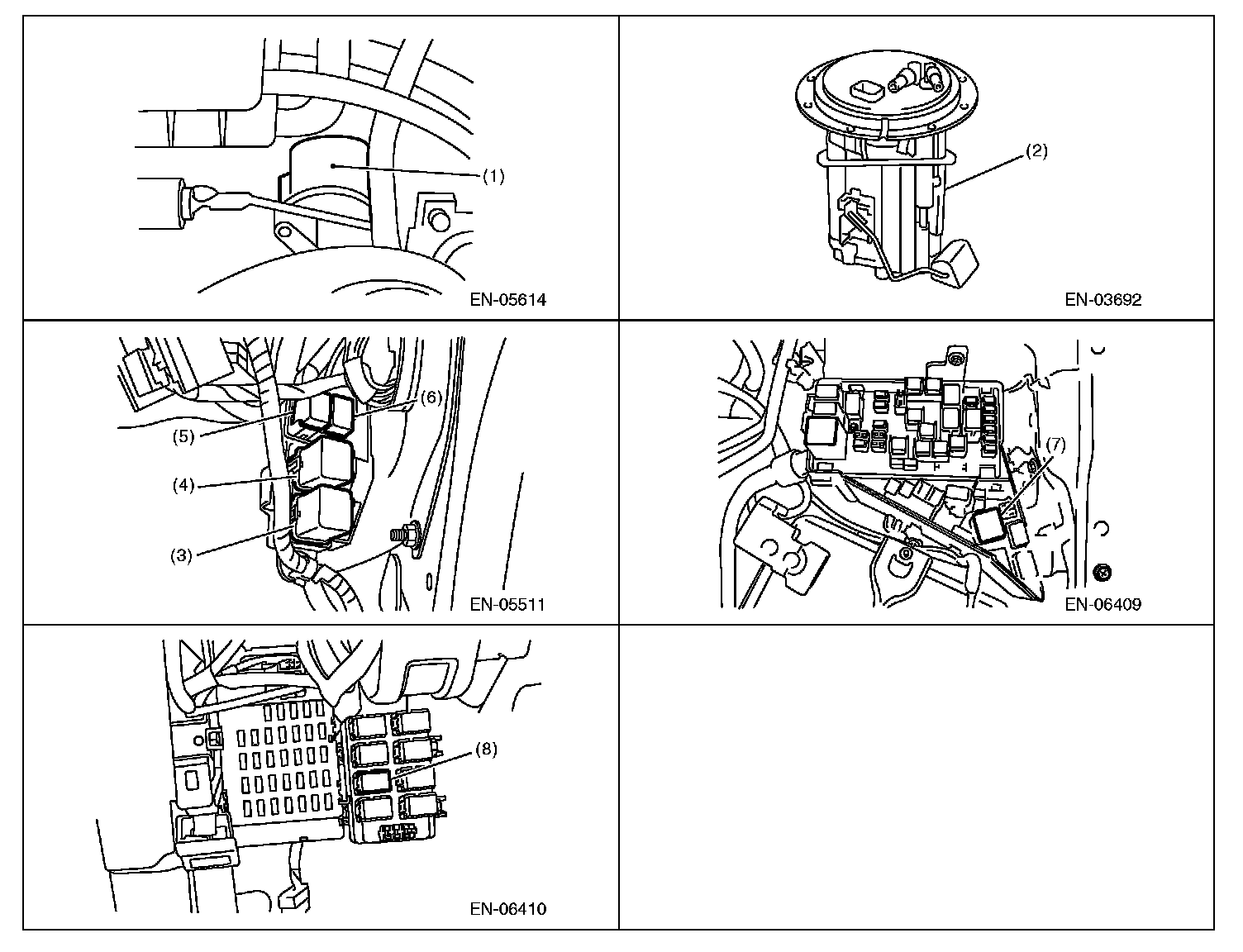 (1)

EN-05614

(2)

EN-03692

(6)

(5)

(4)

(3)

EN-05511

(7)

EN-06409

(8)

EN-06410