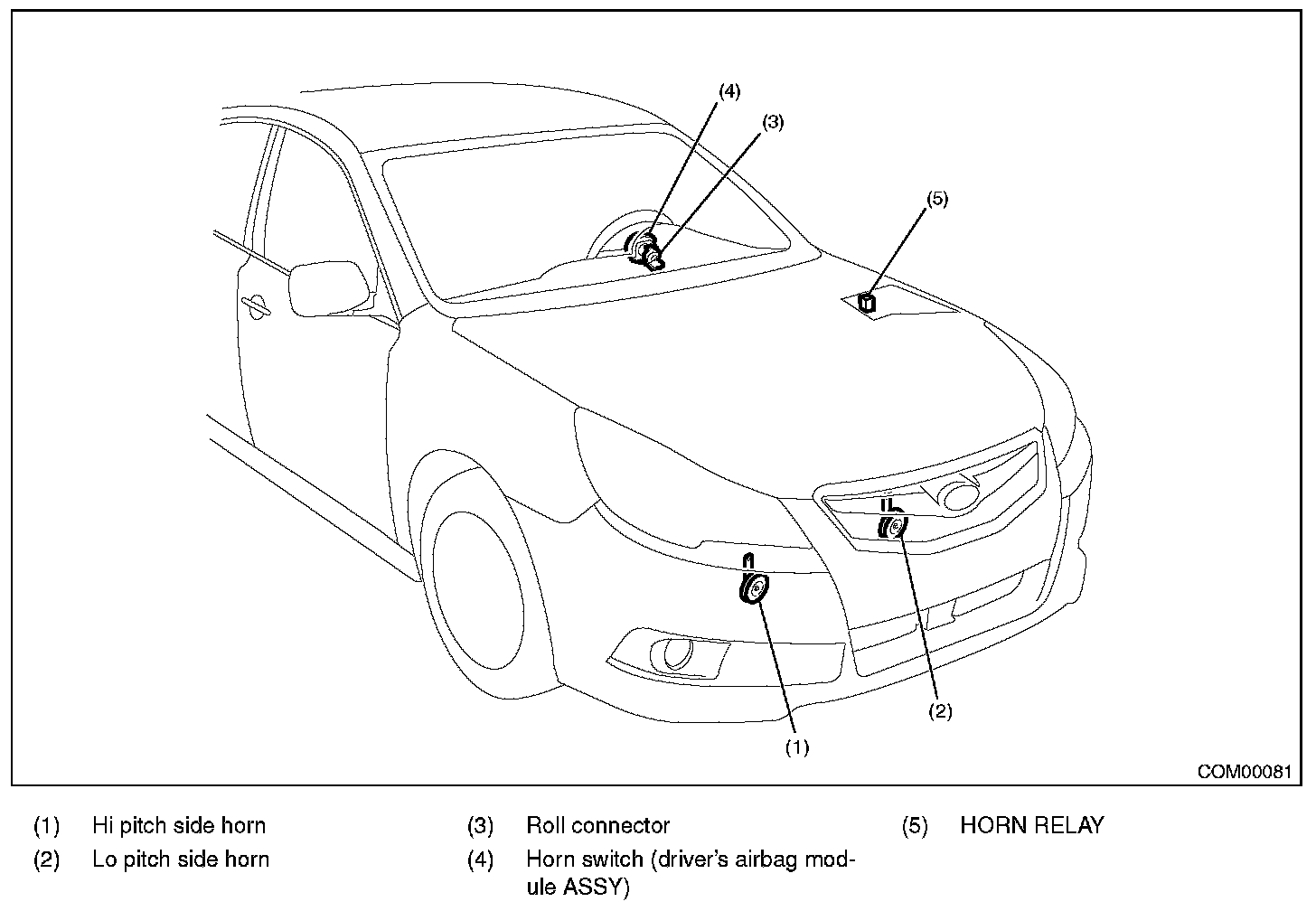 (4)
(3)
(5)
(2)
(1)
COM00081

(1) Hi pitch side horn
(2) Lo pitch side horn

(3) Roll connector
(4) Horn switch (driver's airbag module ASSY)

(5) HORN RELAY