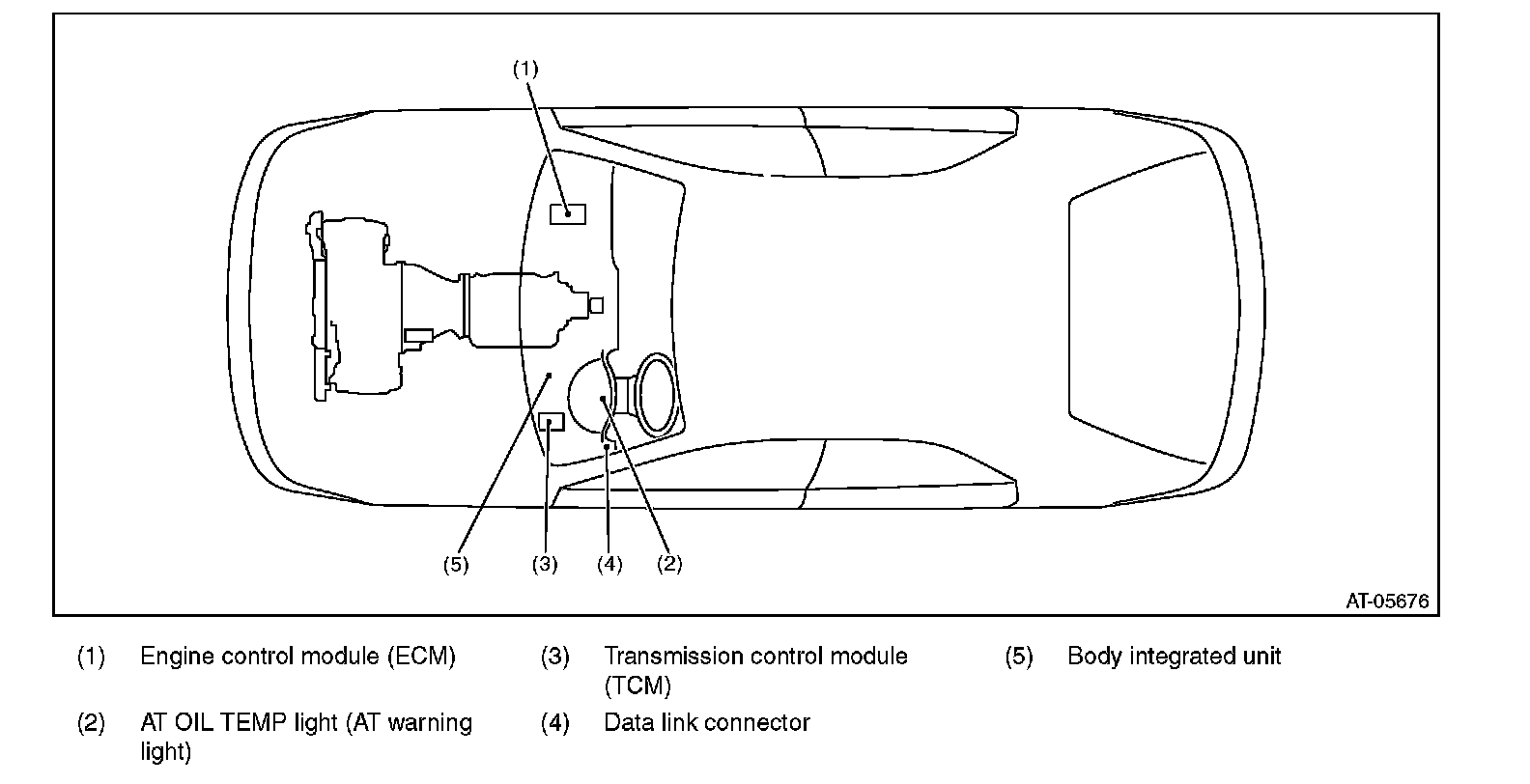 (1)

(5) (3) (4) (2)

AT-05676

(1) Engine control module (ECM)

(2) AT OIL TEMP light (AT warning light)

(3) Transmission control module (TCM)

(4) Data link connector

(5) Body integrated unit