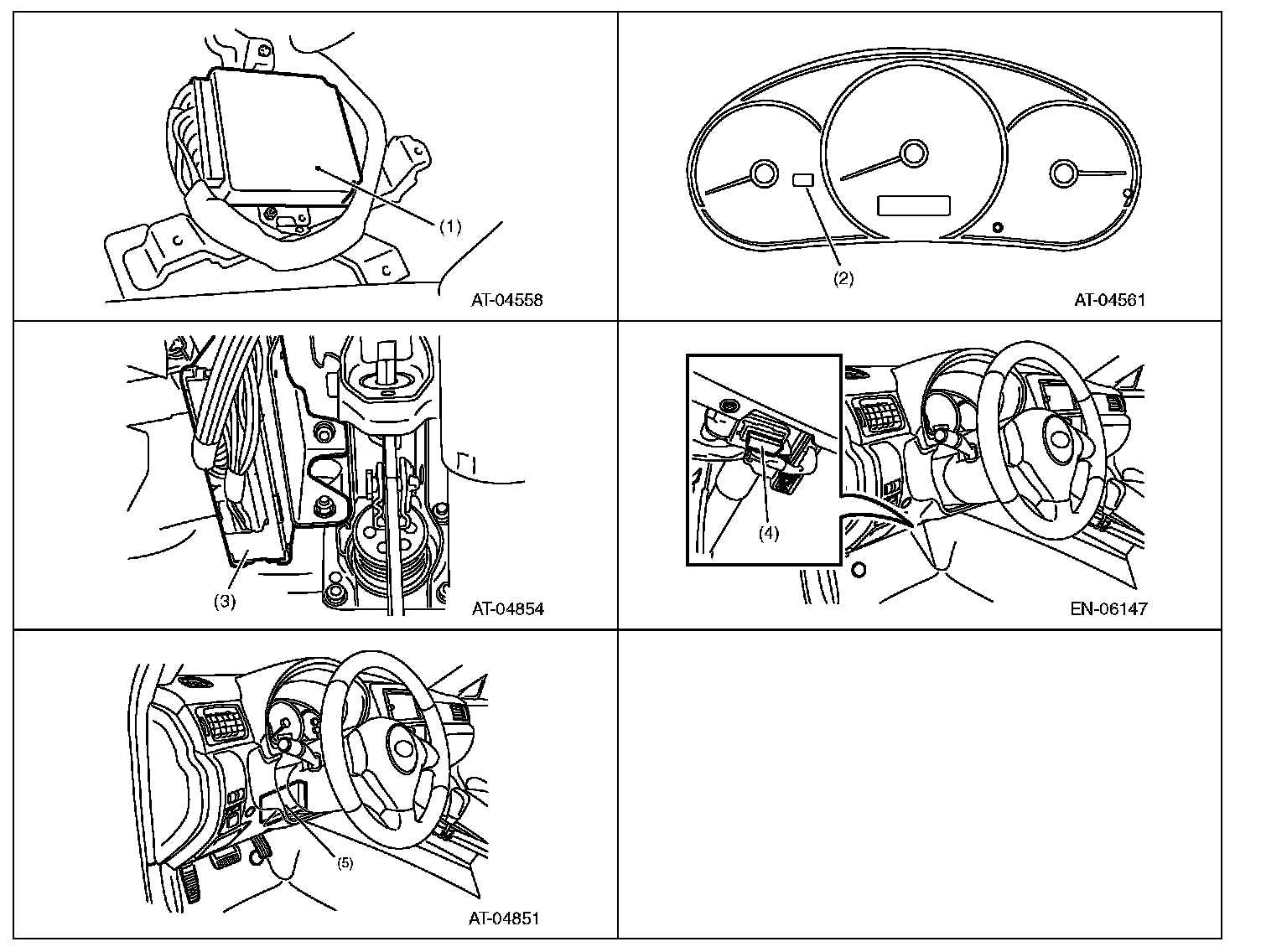 (1)

AT-04558

(2)

AT-04561

(3)

AT-04854

(4)

EN-06147

(5)

AT-04851