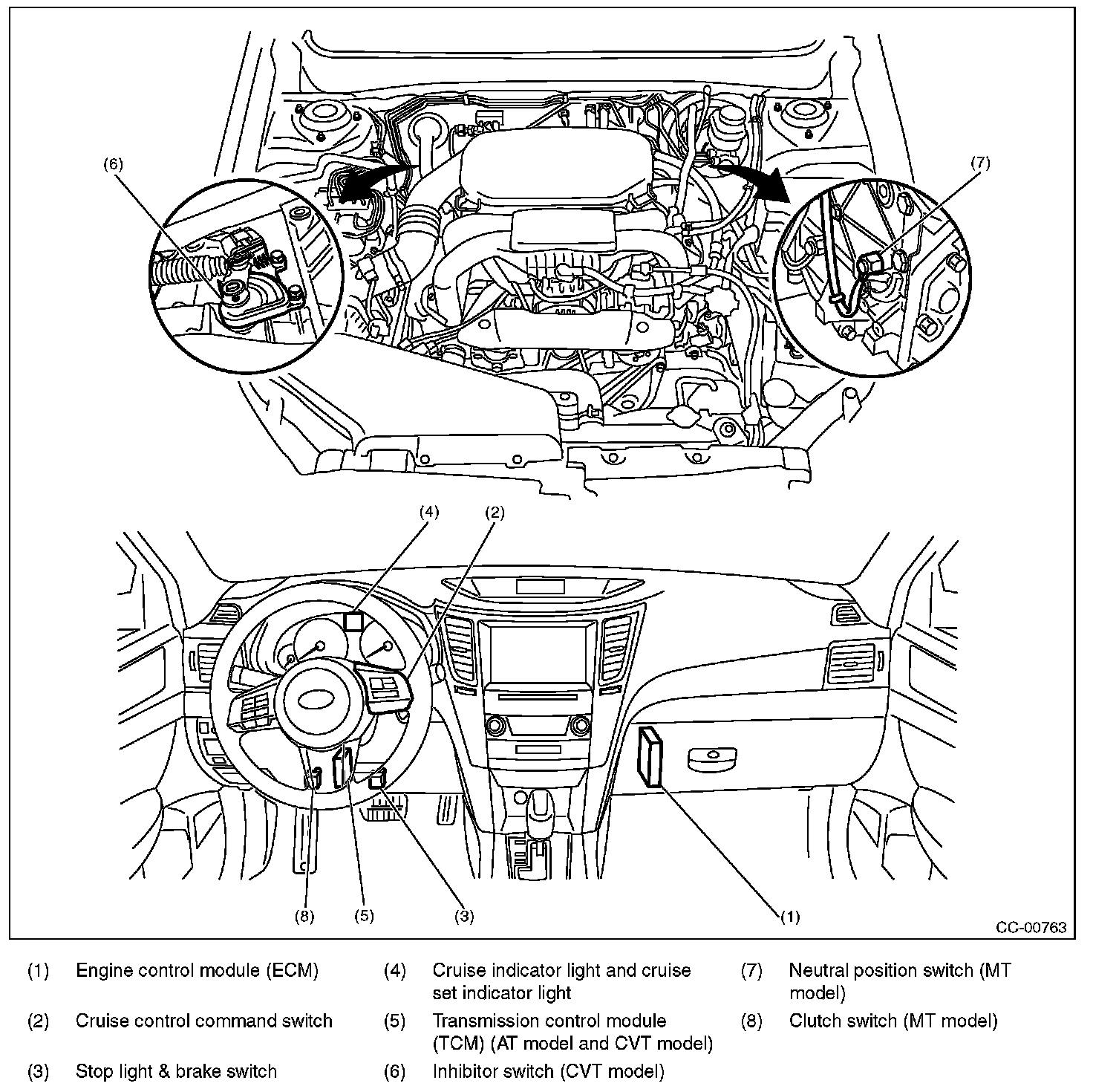 (6)

(7)

(4)

(2)

(8)

(5)

(3)

(1)

CC-00763

(1) Engine control module (ECM)

(2) Cruise control command switch

(3) Stop light & brake switch

(4) Cruise indicator light and cruise set indicator light

(5) Transmission control module (TCM) (AT model and CVT model)

(6) Inhibitor switch (CVT model)

(7) Neutral position switch (MT model)

(8) Clutch switch (MT model)