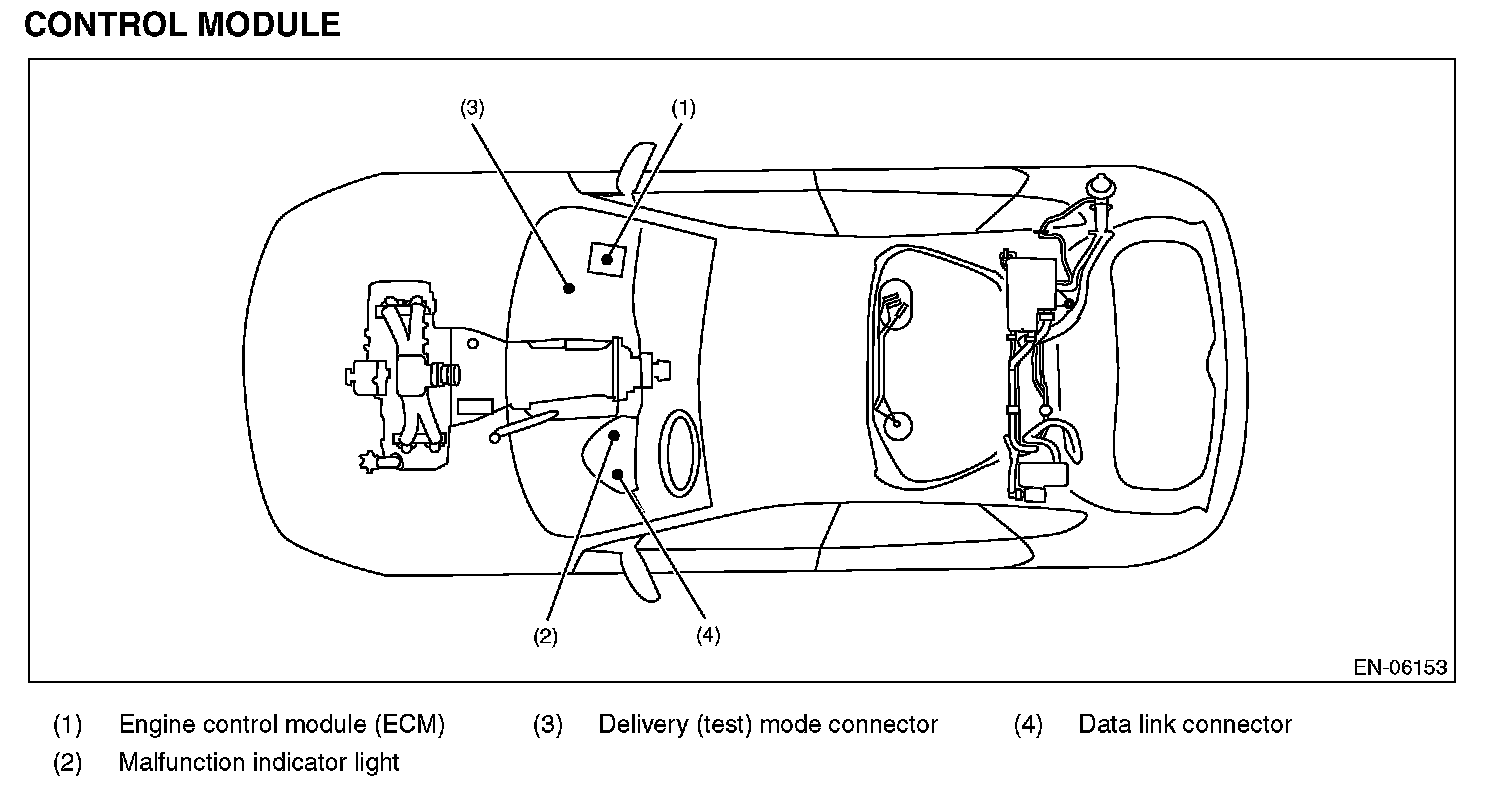 CONTROL MODULE

(3)
(1)
(2)
(4)
EN-06153

(1) Engine control module (ECM)
(2) Malfunction indicator light
(3) Delivery (test) mode connector
(4) Data link connector