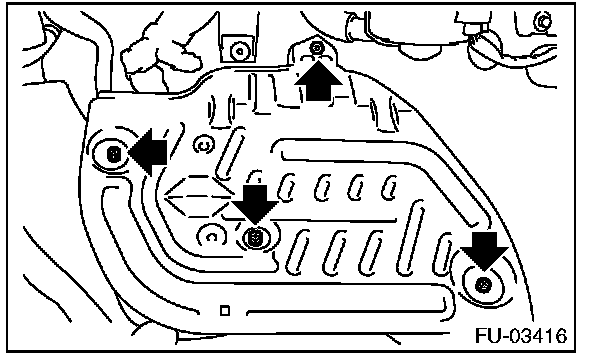 FU-03416