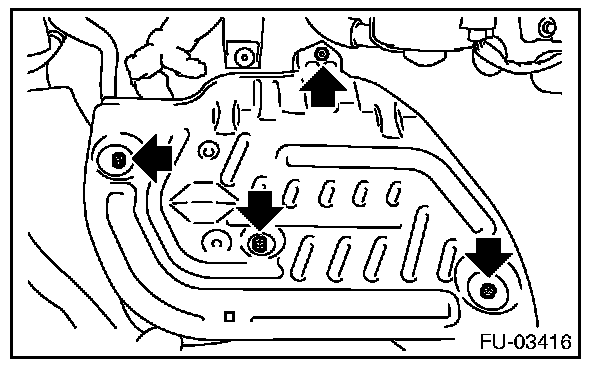 FU-03416