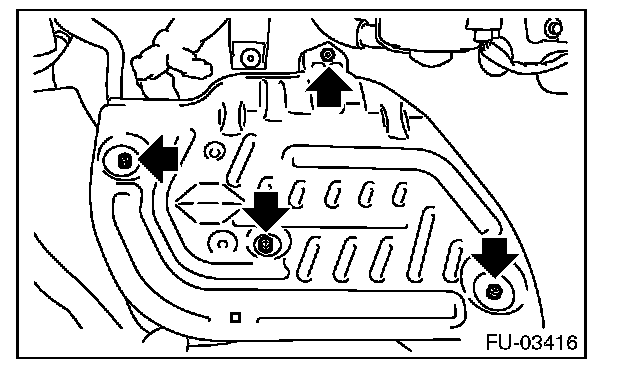 FU-03416