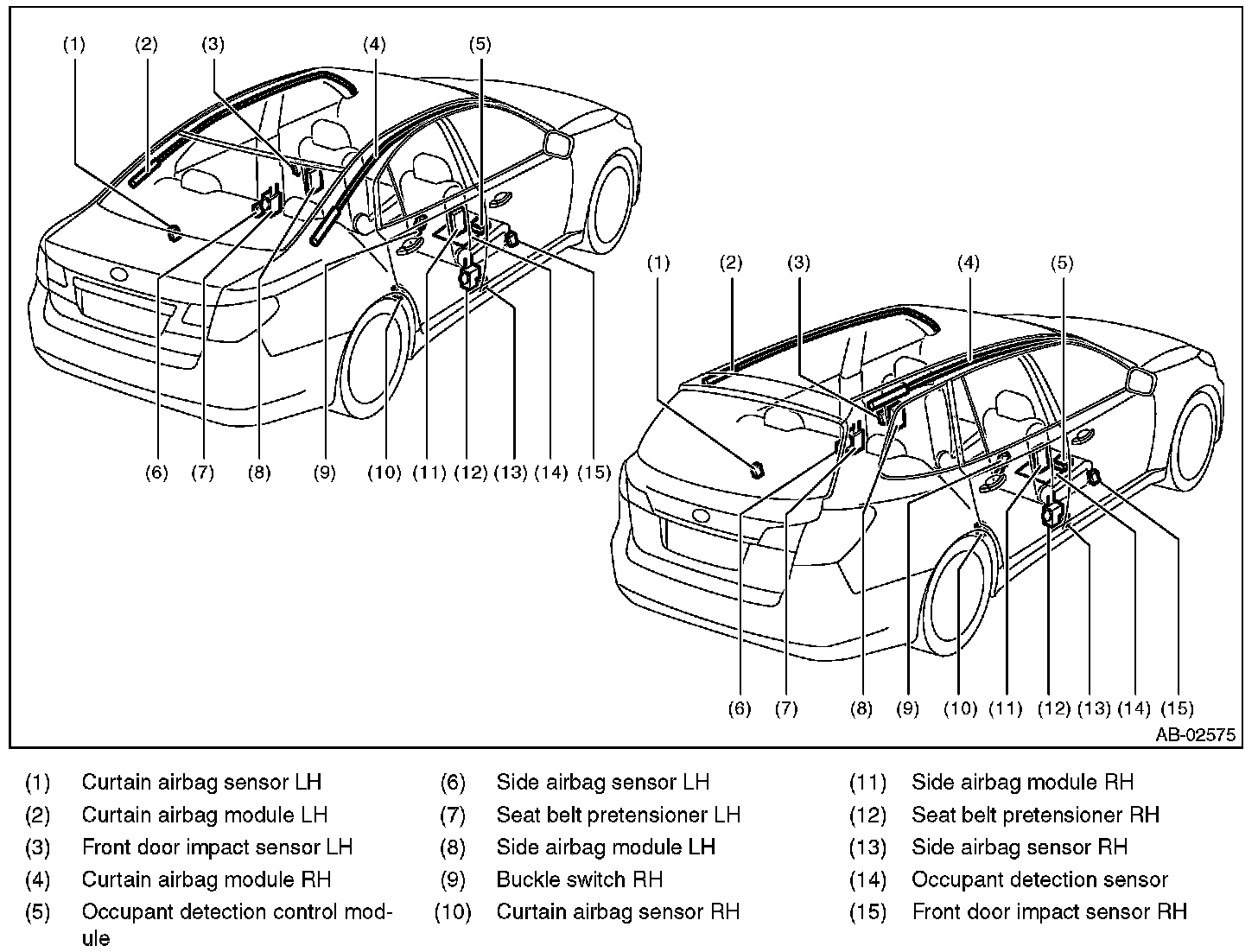 (1) (2) (3) (4) (5)

(6) (7) (8) (9) (10) (11) (12) (13) (14) (15)

(1) (2) (3) (4) (5)

(6) (7) (8) (9) (10) (11) (12) (13) (14) (15)

AB-02575

(1) Curtain airbag sensor LH
(2) Curtain airbag module LH
(3) Front door impact sensor LH
(4) Curtain airbag module RH
(5) Occupant detection control module

(6) Side airbag sensor LH
(7) Seat belt pretensioner LH
(8) Side airbag module LH
(9) Buckle switch RH
(10) Curtain airbag sensor RH

(11) Side airbag module RH
(12) Seat belt pretensioner RH
(13) Side airbag sensor RH
(14) Occupant detection sensor
(15) Front door impact sensor RH