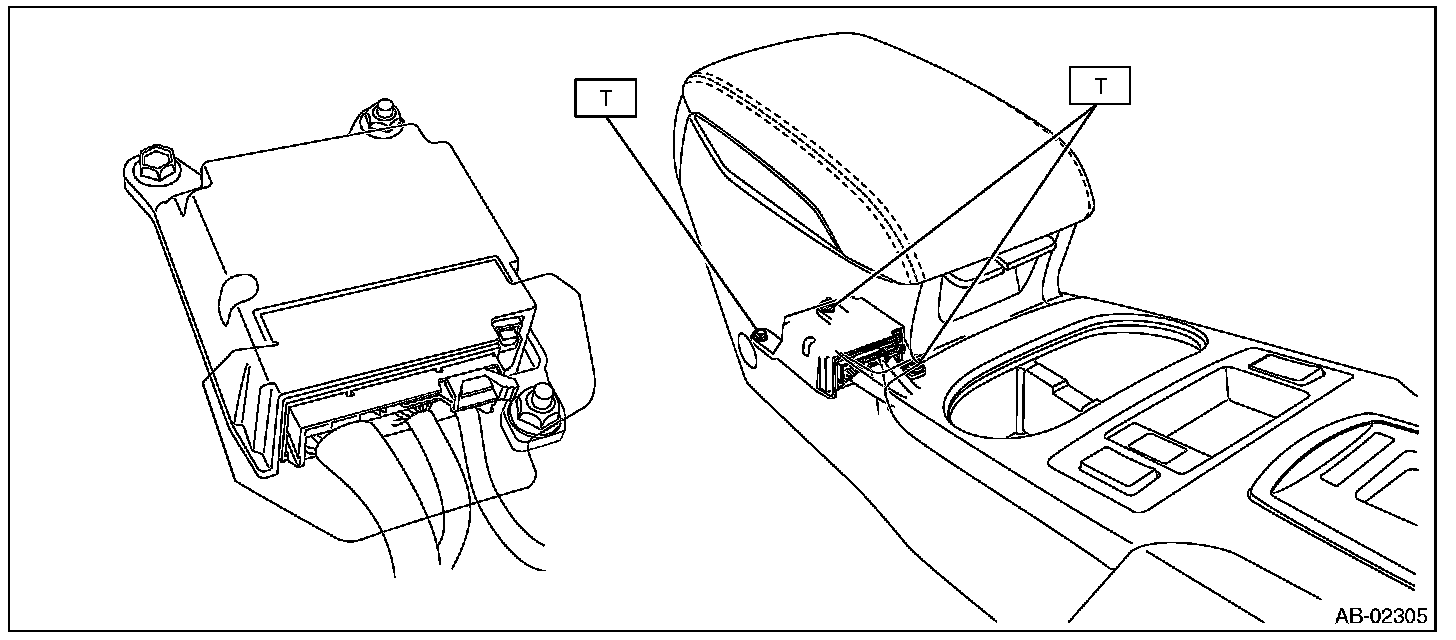 T

T

AB-02305