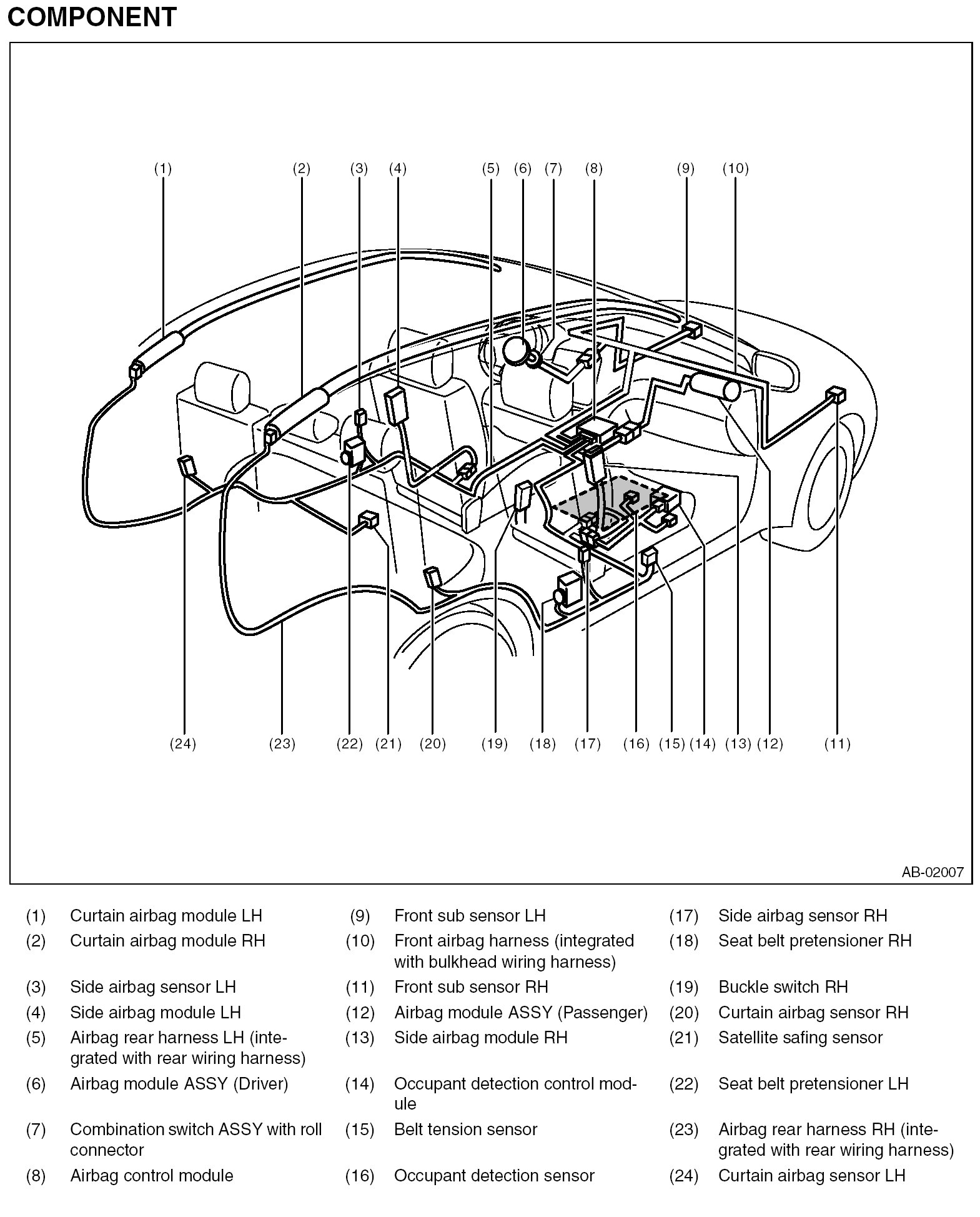 COMPONENT

(1) (2) (3) (4) (5) (6) (7) (8) (9) (10)

(24) (23) (22) (21) (20) (19) (18) (17) (16) (15) (14) (13) (12) (11)

AB-02007

(1) Curtain airbag module LH
(2) Curtain airbag module RH
(3) Side airbag sensor LH
(4) Side airbag module LH
(5) Airbag rear harness LH (integrated with rear wiring harness)
(6) Airbag module ASSY (Driver)
(7) Combination switch ASSY with roll connector
(8) Airbag control module

(9) Front sub sensor LH
(10) Front airbag harness (integrated with bulkhead wiring harness)
(11) Front sub sensor RH
(12) Airbag module ASSY (Passenger)
(13) Side airbag module RH
(14) Occupant detection control module
(15) Belt tension sensor
(16) Occupant detection sensor

(17) Side airbag sensor RH
(18) Seat belt pretensioner RH
(19) Buckle switch RH
(20) Curtain airbag sensor RH
(21) Satellite safing sensor
(22) Seat belt pretensioner LH
(23) Airbag rear harness RH (integrated with rear wiring harness)
(24) Curtain airbag sensor LH