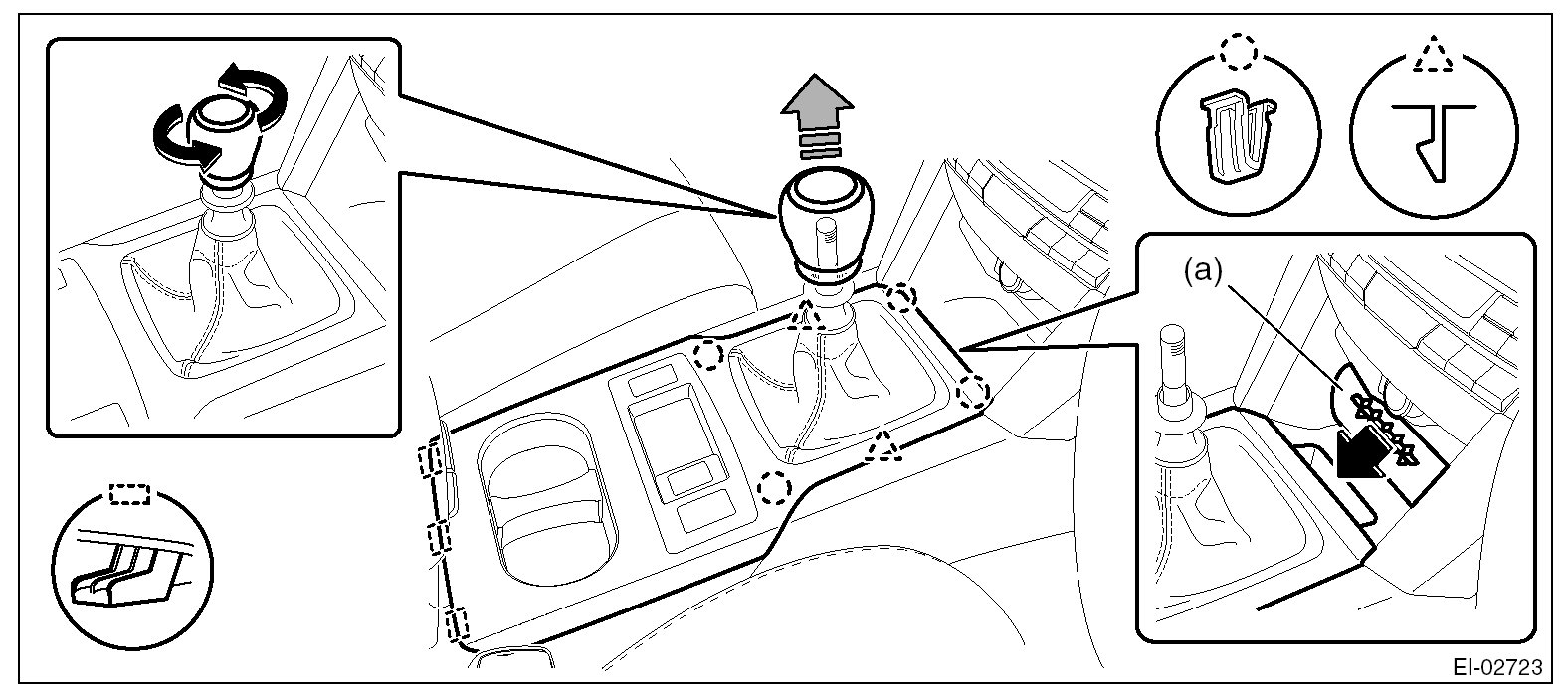 (a)

EI-02723