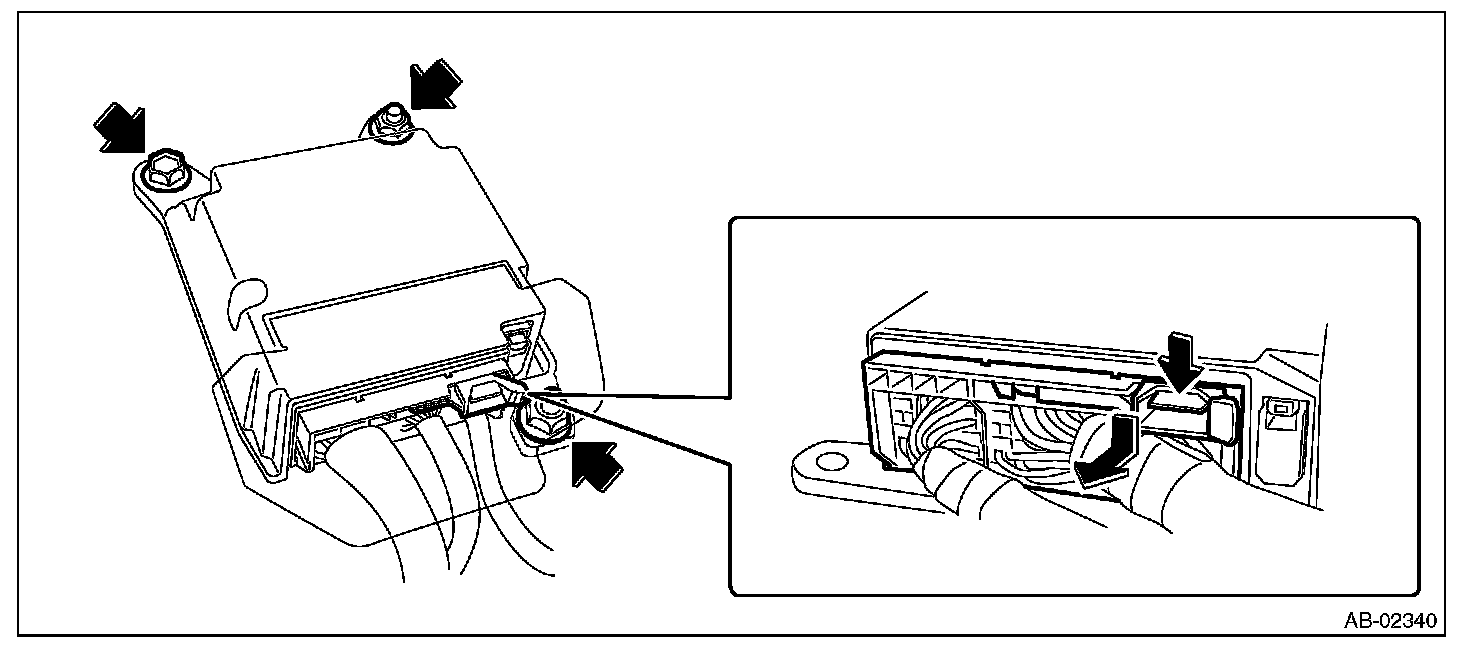 AB-02340