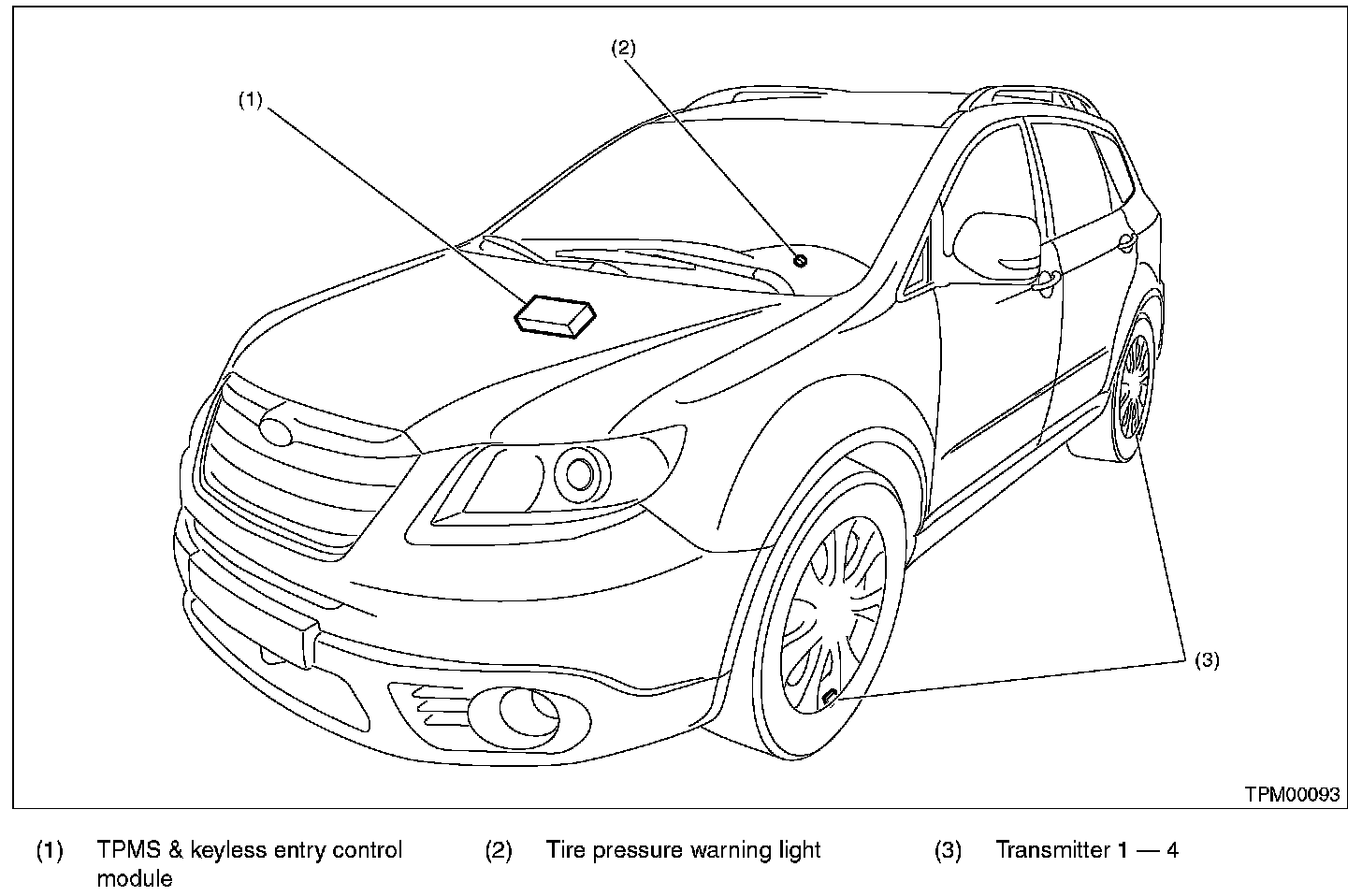 (1)

(2)

(3)

TPM00093

(1) TPMS & keyless entry control module

(2) Tire pressure warning light

(3) Transmitter 1 — 4