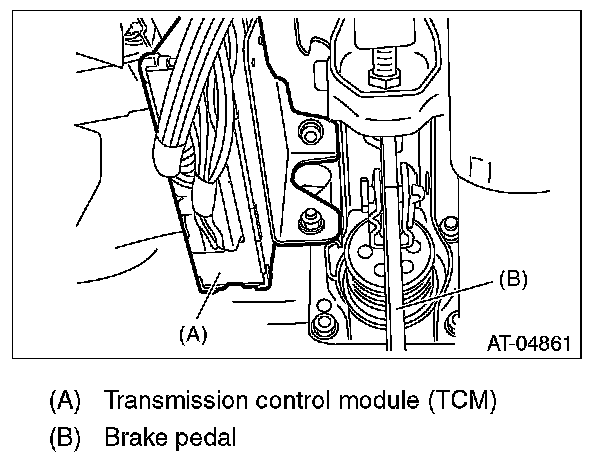 (B)

(A)

AT-04861

(A) Transmission control module (TCM)

(B) Brake pedal