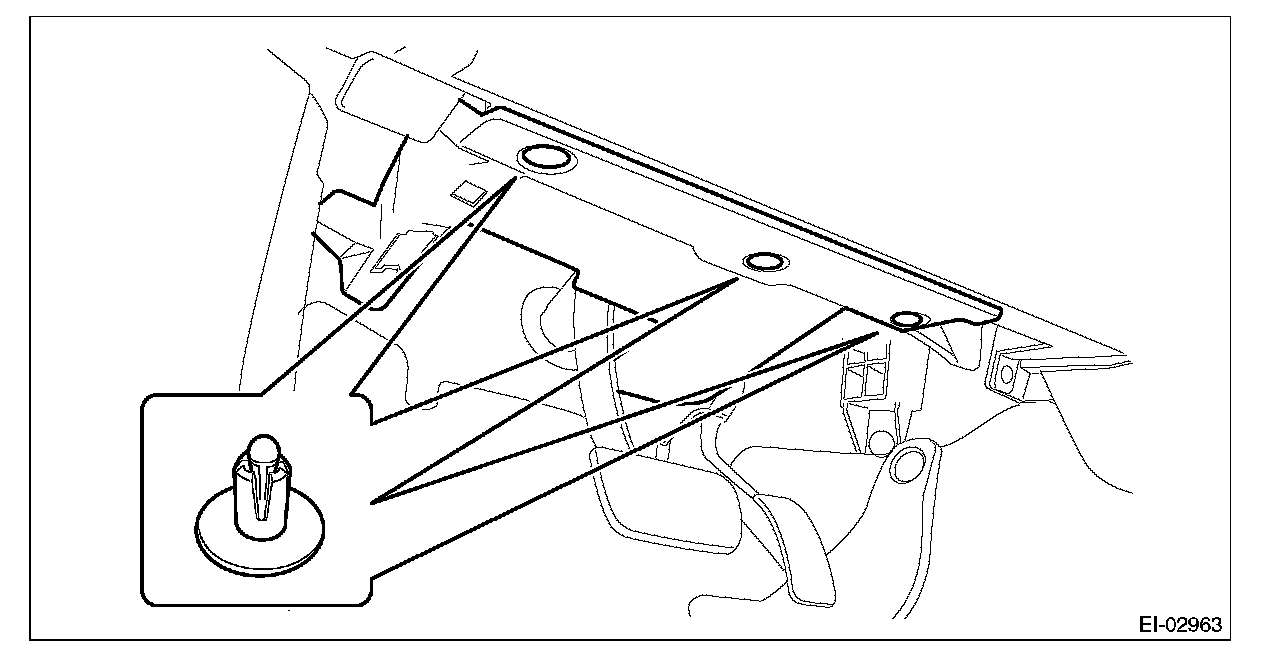 EI-02963