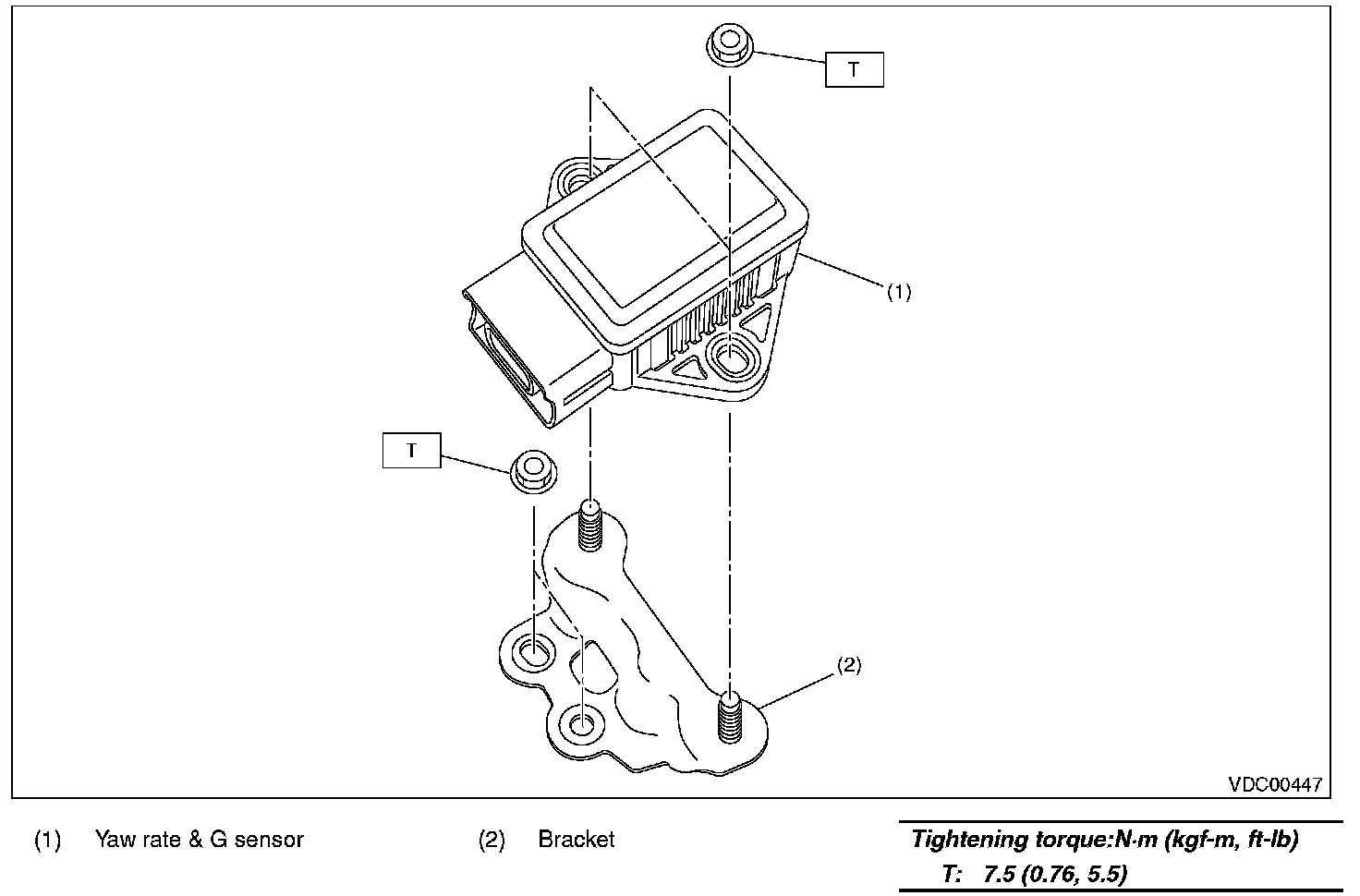 T

(1)

T

(2)

VDC00447

(1) Yaw rate & G sensor

(2) Bracket

Tightening torque:N·m (kgf-m, ft-lb)
T: 7.5 (0.76, 5.5)