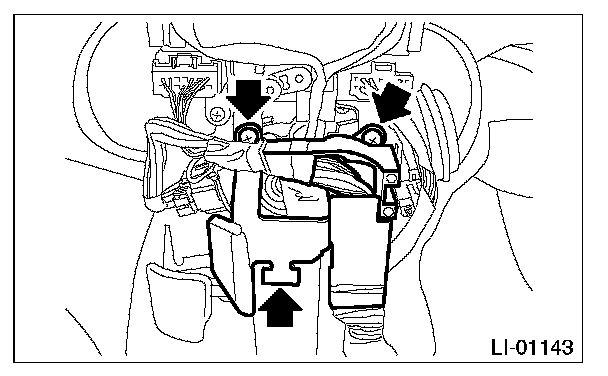 LI-01143