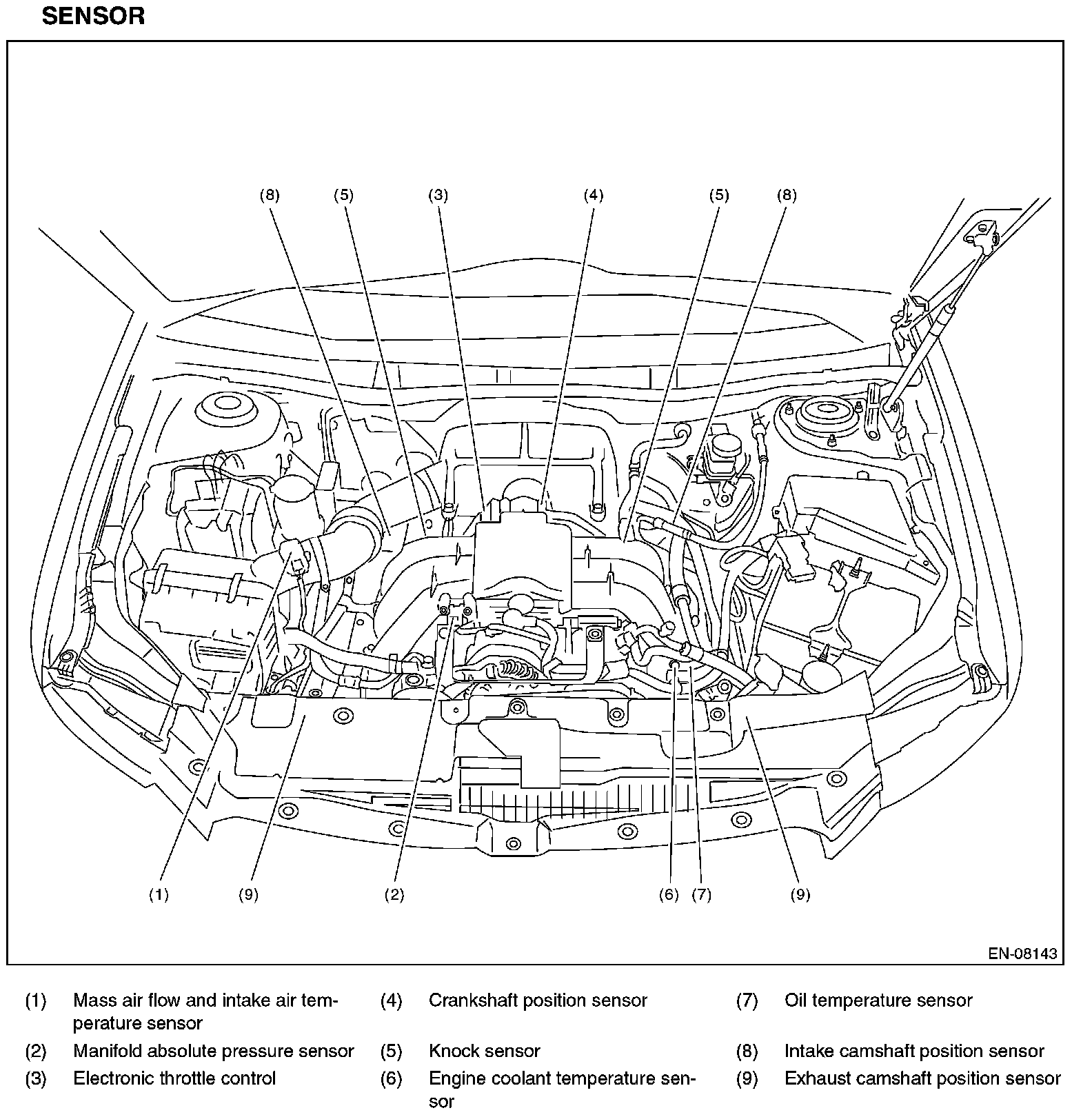 SENSOR

(8) (5) (3) (4) (5) (8)

(1) (9) (2) (6) (7) (9)

EN-08143

(1) Mass air flow and intake air temperature sensor

(2) Manifold absolute pressure sensor

(3) Electronic throttle control

(4) Crankshaft position sensor

(5) Knock sensor

(6) Engine coolant temperature sensor

(7) Oil temperature sensor

(8) Intake camshaft position sensor

(9) Exhaust camshaft position sensor