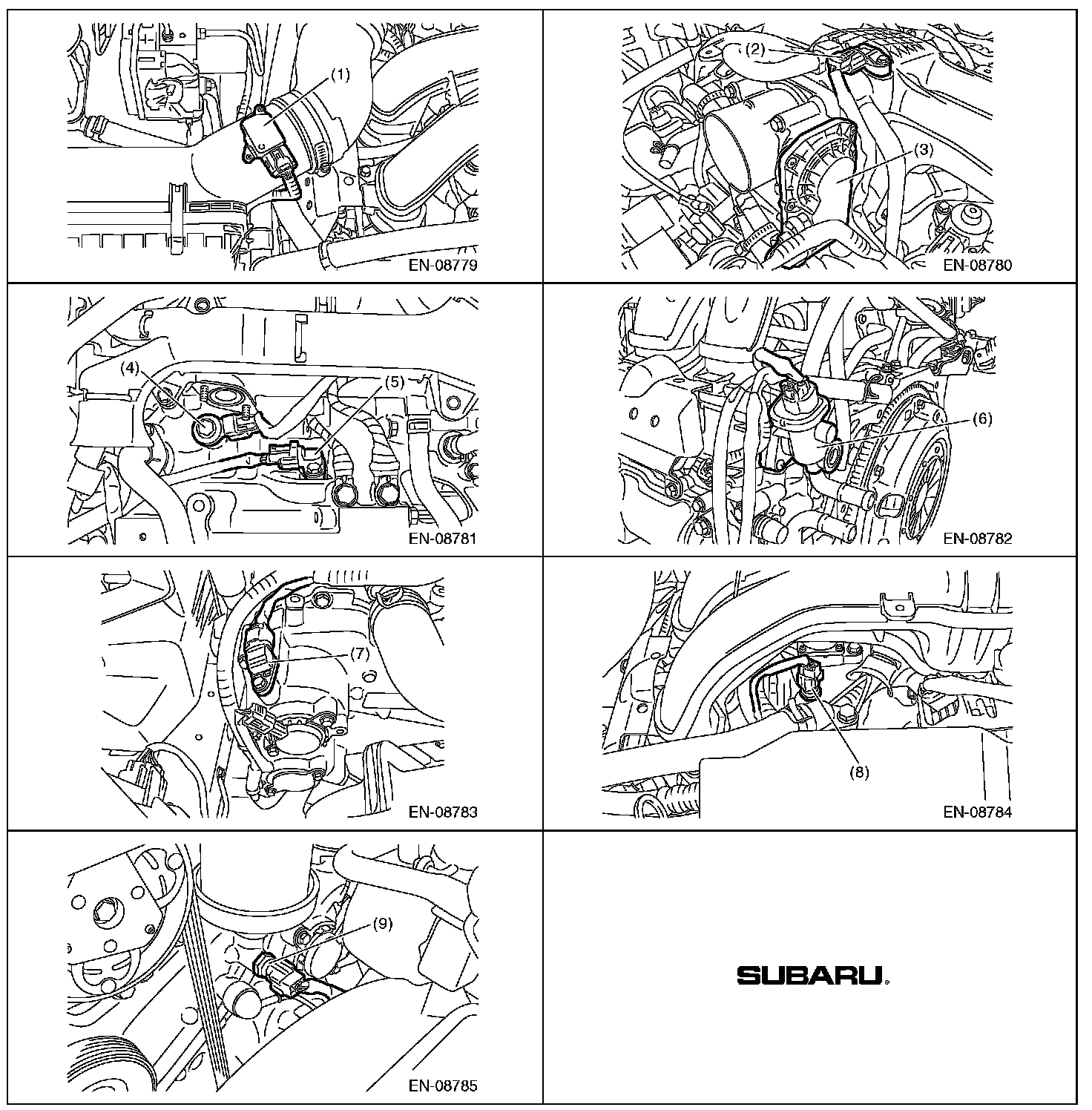 (1)

EN-08779

(2)

(3)

EN-08780

(4)

(5)

EN-08781

(6)

EN-08782

(7)

EN-08783

(8)

EN-08784

(9)

EN-08785

SUBARU.