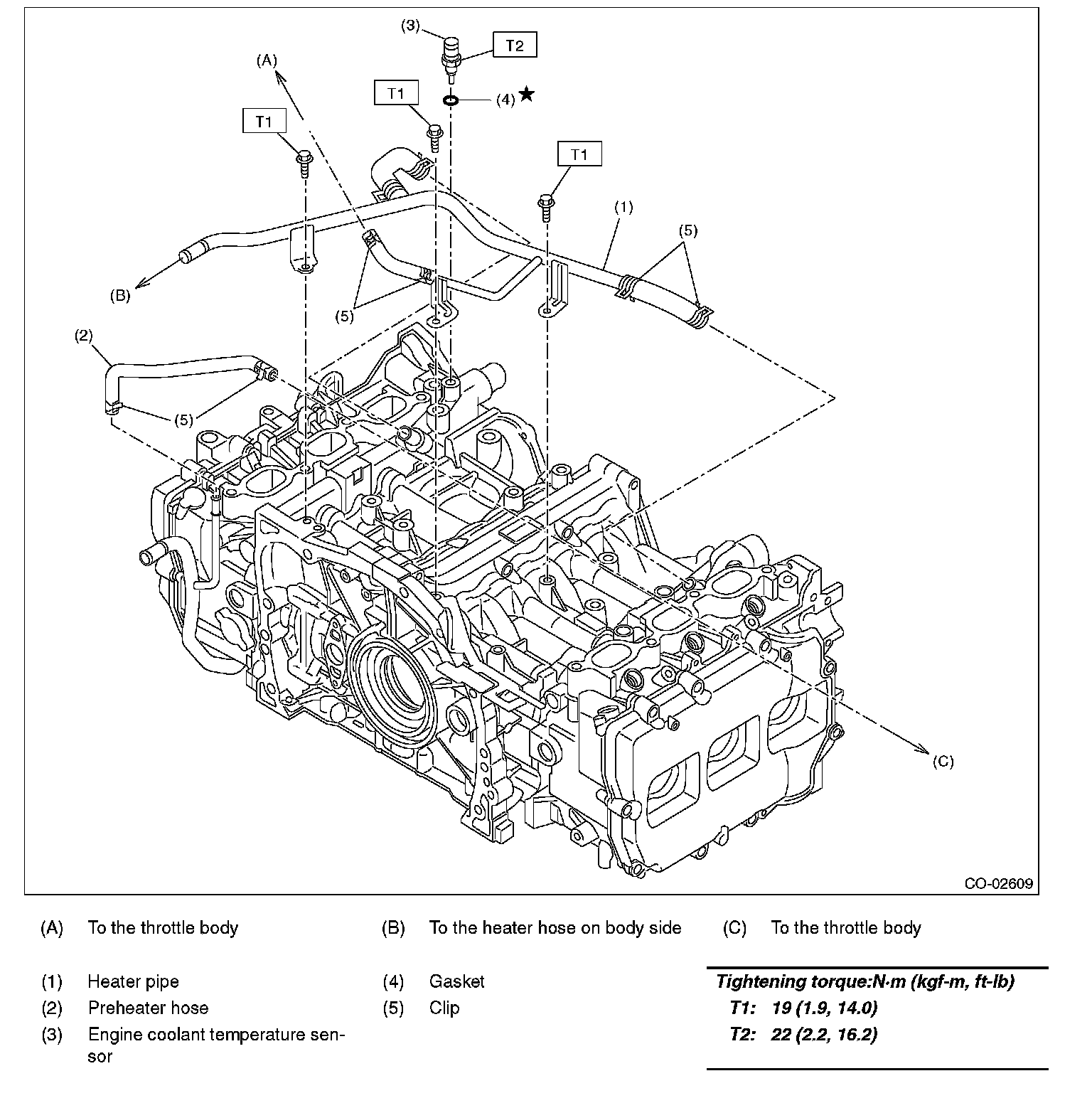 (3)
T2
(A)
T1
(4) ★
T1
T1
(1)
(5)
(B)
(5)
(2)
(5)
(C)
CO-02609

(A) To the throttle body

(B) To the heater hose on body side

(C) To the throttle body

(1) Heater pipe
(2) Preheater hose
(3) Engine coolant temperature sensor

(4) Gasket
(5) Clip

Tightening torque:N·m (kgf-m, ft-lb)
T1: 19 (1.9, 14.0)
T2: 22 (2.2, 16.2)