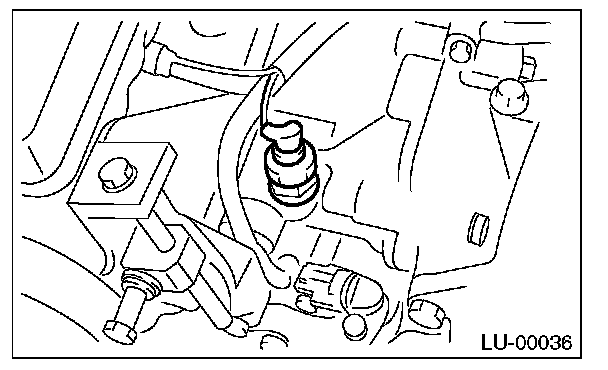 LU-00036