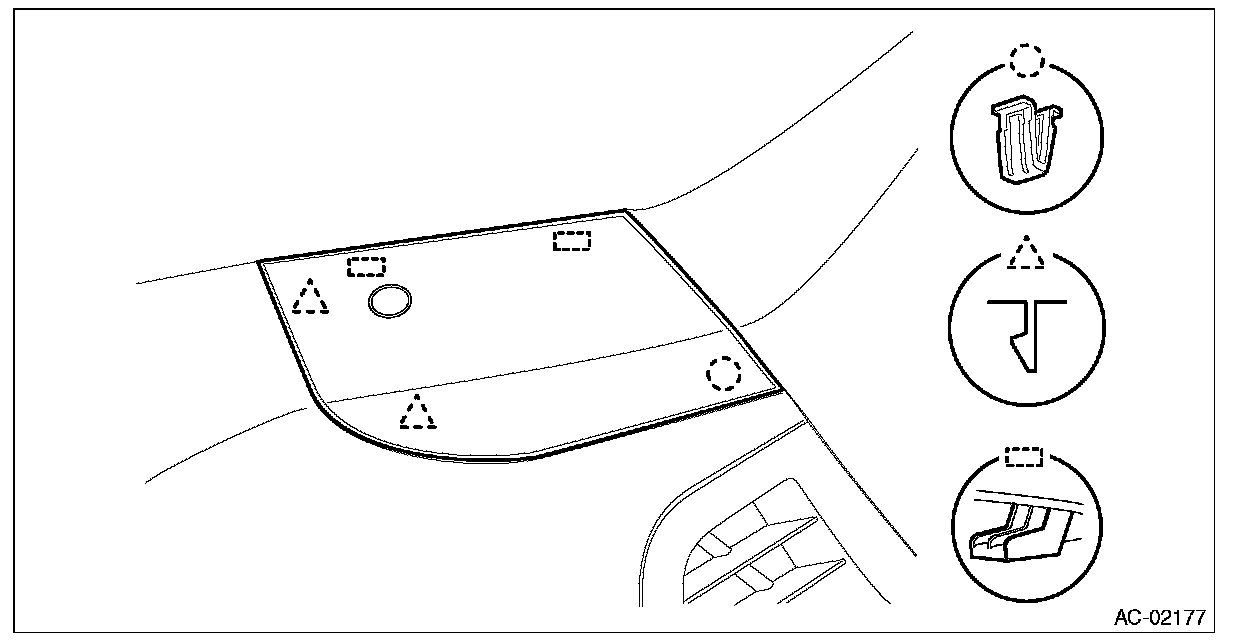 AC-02177