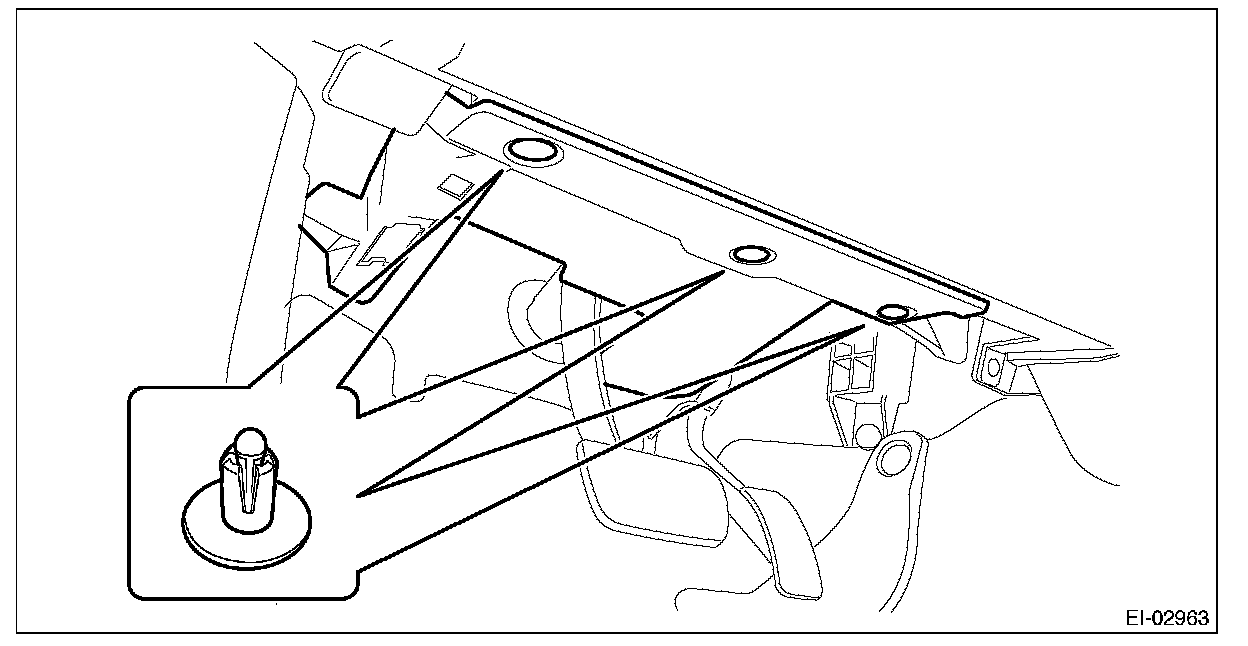 EI-02963