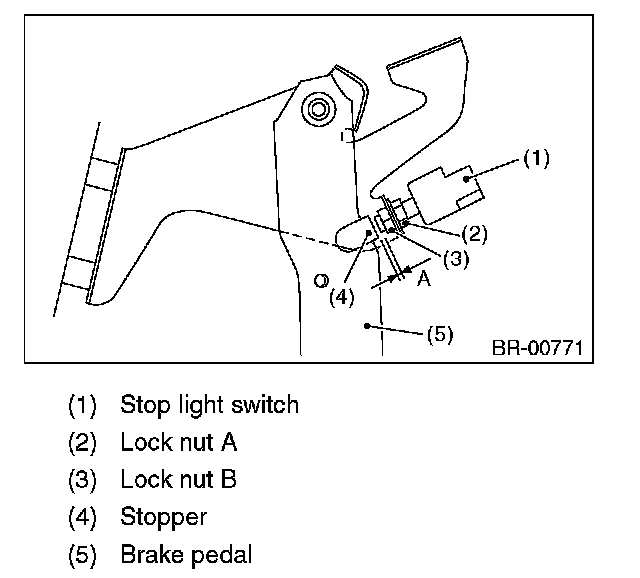 (1)
(2)
(3)
(4)
A
(5)
BR-00771

(1) Stop light switch
(2) Lock nut A
(3) Lock nut B
(4) Stopper
(5) Brake pedal