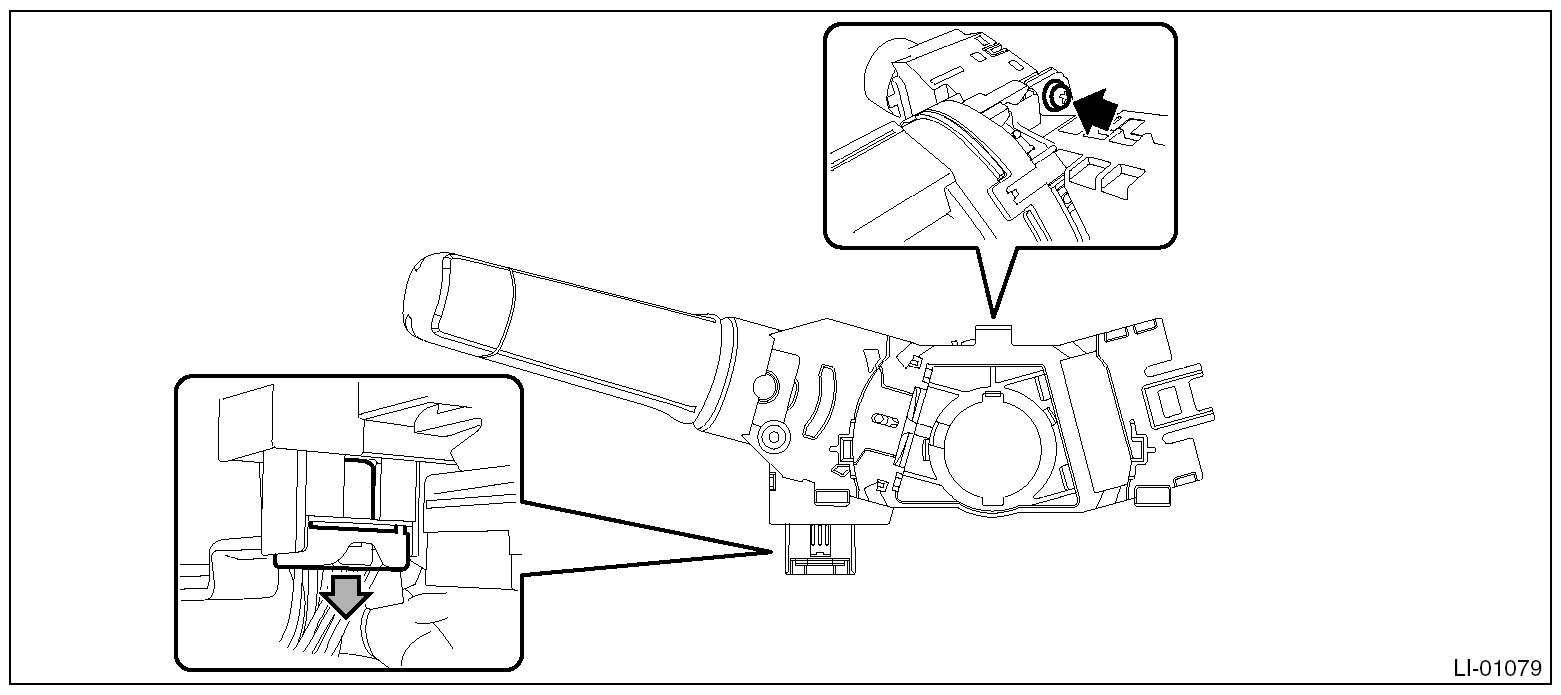 LI-01079