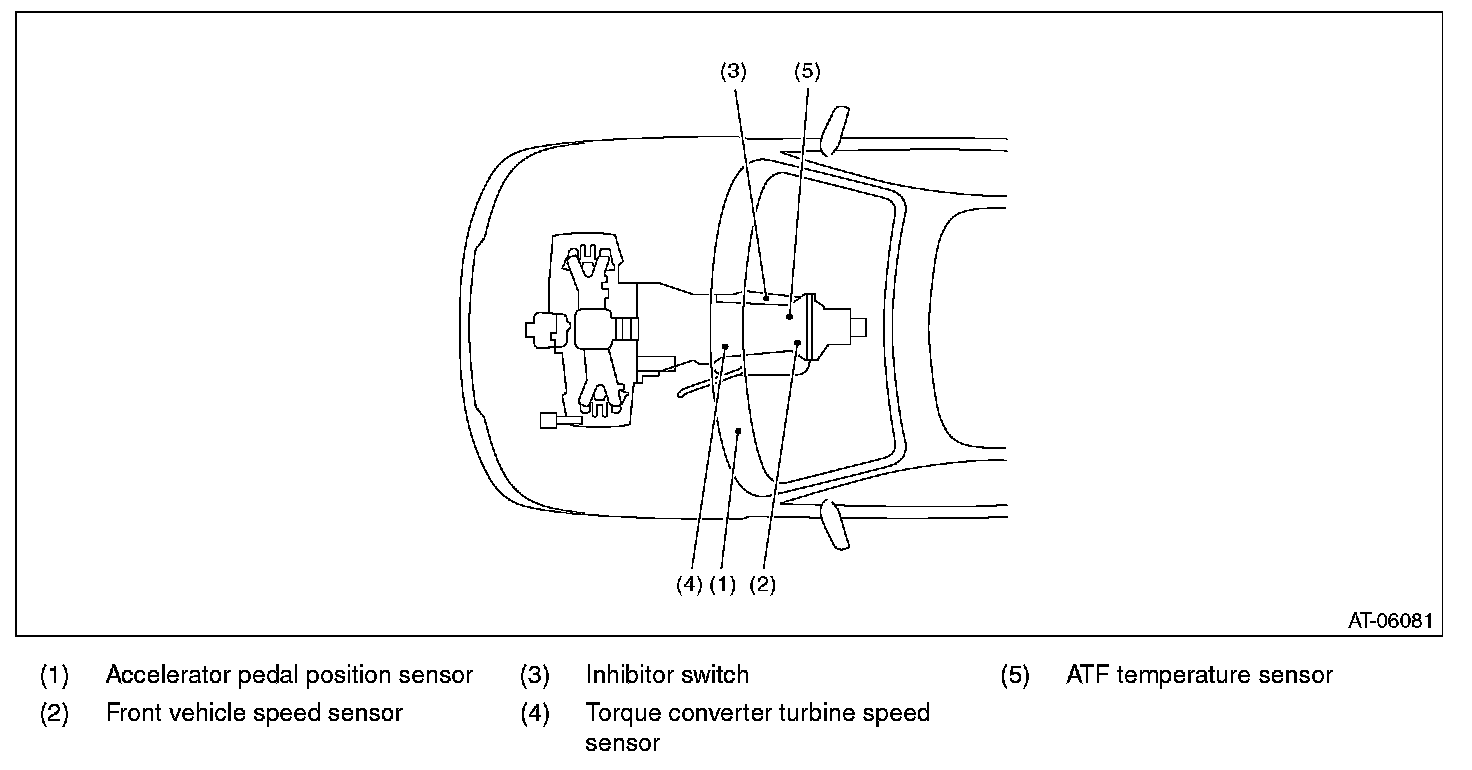 (3) (5)

(4) (1) (2)

AT-06081

(1) Accelerator pedal position sensor
(2) Front vehicle speed sensor
(3) Inhibitor switch
(4) Torque converter turbine speed sensor
(5) ATF temperature sensor