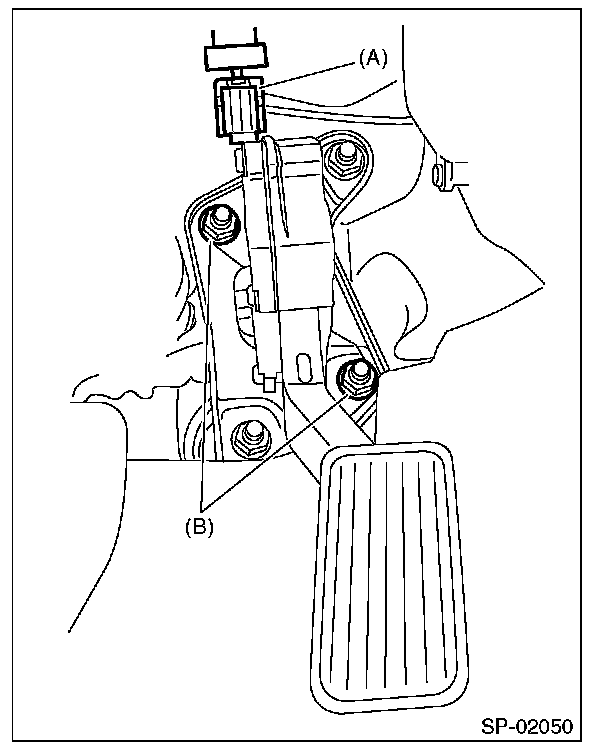 (A)

(B)

SP-02050