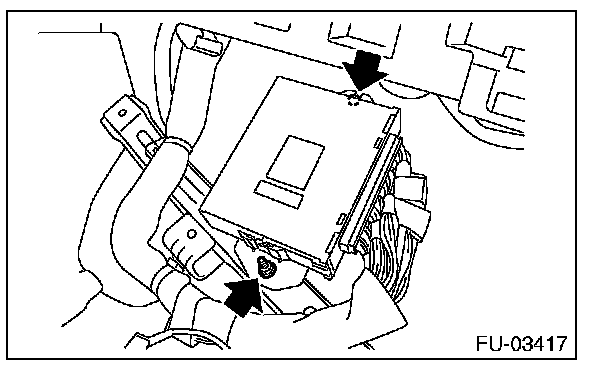 FU-03417