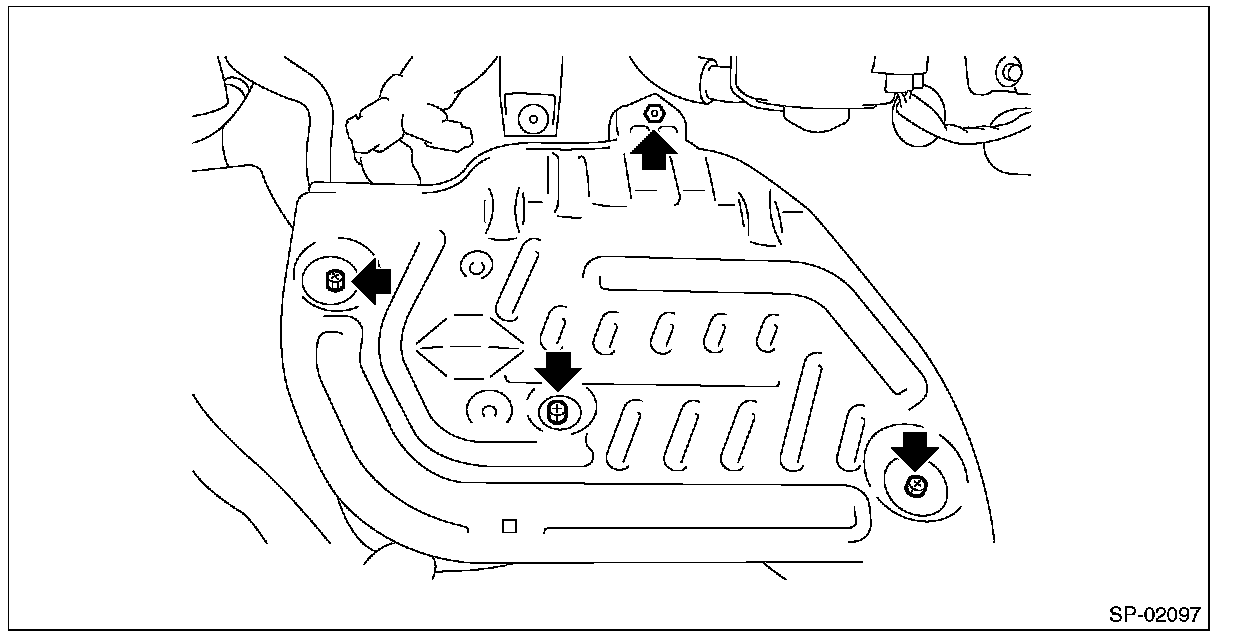 SP-02097