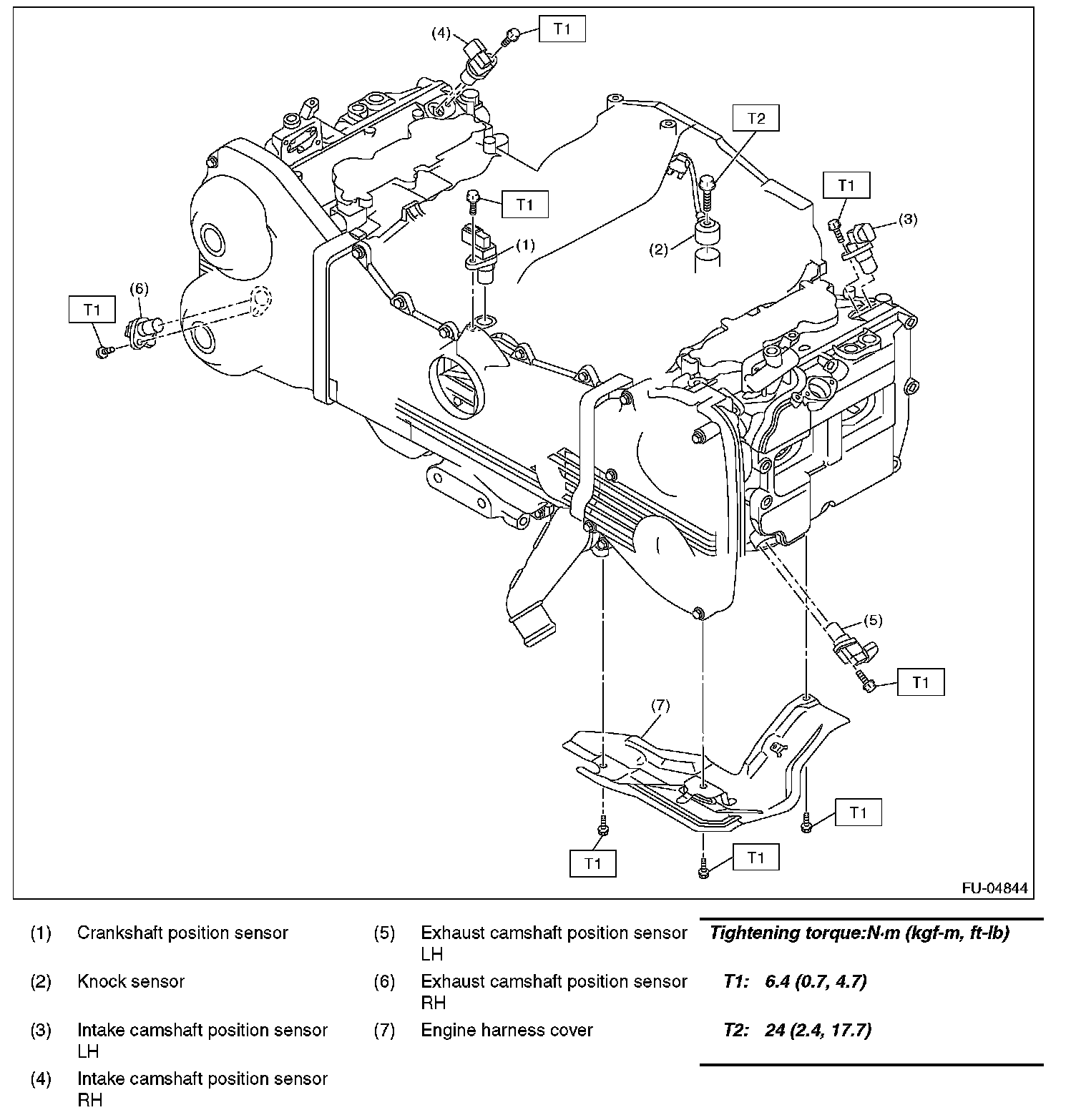 (4) T1

T2

T1

T1 (3)

(1)

(2)

(6)

T1

(5)

T1

(7)

T1

T1

T1

FU-04844

(1) Crankshaft position sensor

(2) Knock sensor

(3) Intake camshaft position sensor LH

(4) Intake camshaft position sensor RH

(5) Exhaust camshaft position sensor LH

(6) Exhaust camshaft position sensor RH

(7) Engine harness cover

Tightening torque:N·m (kgf-m, ft-lb)

T1: 6.4 (0.7, 4.7)

T2: 24 (2.4, 17.7)