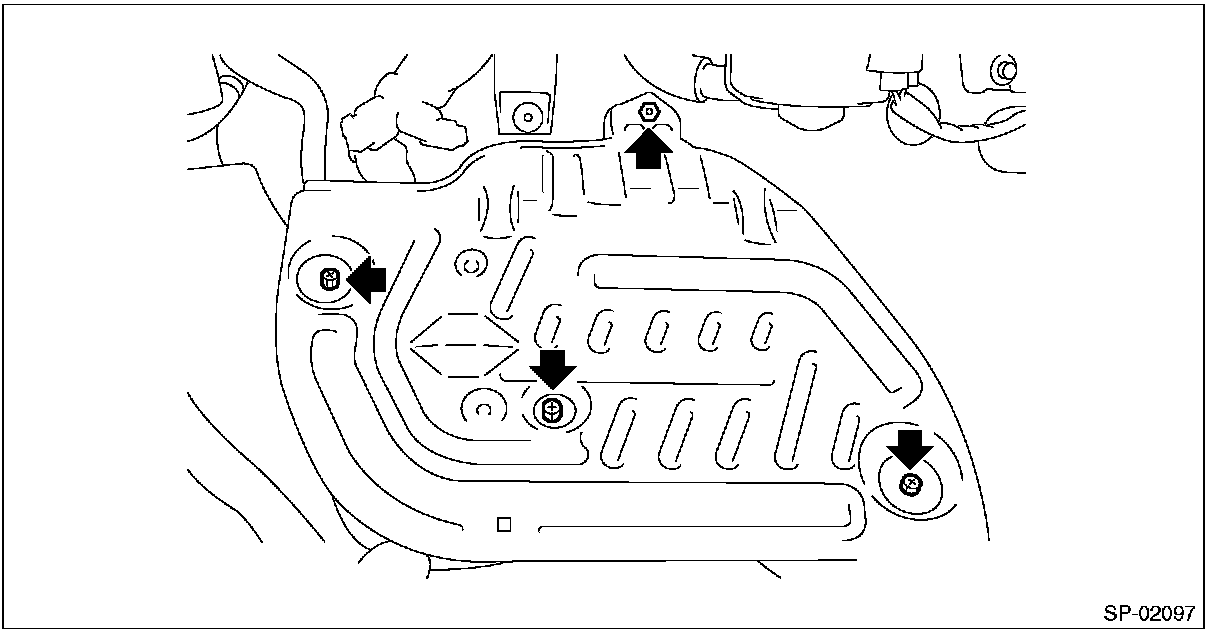 SP-02097