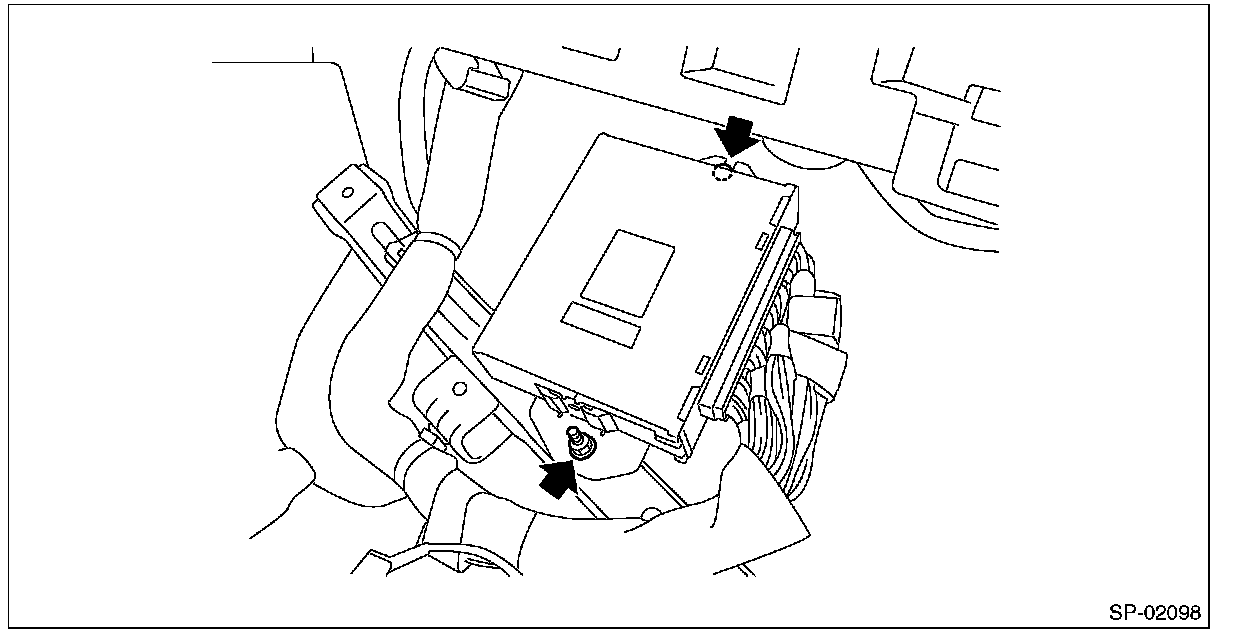 SP-02098