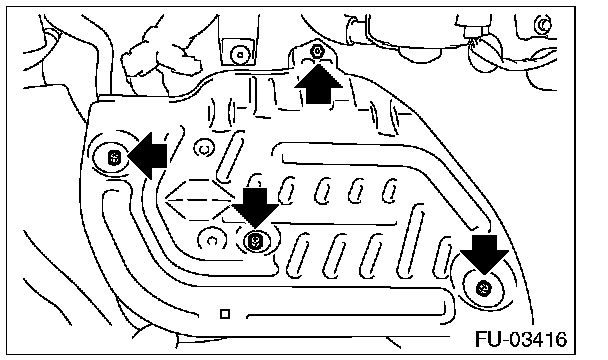 FU-03416