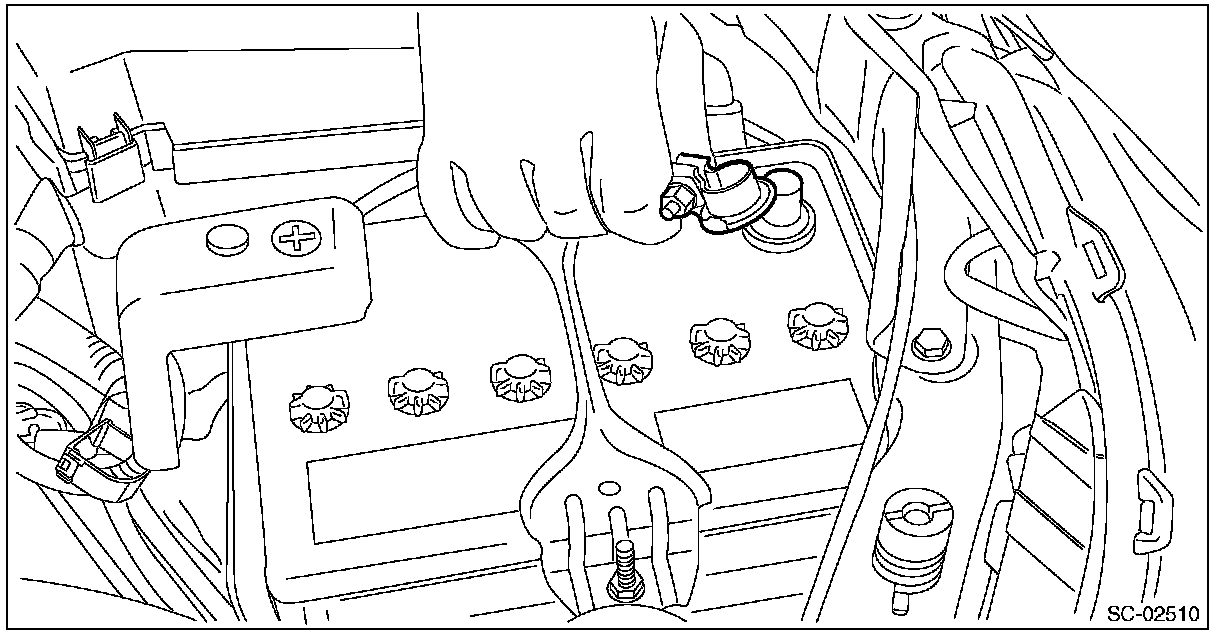 SC-02510