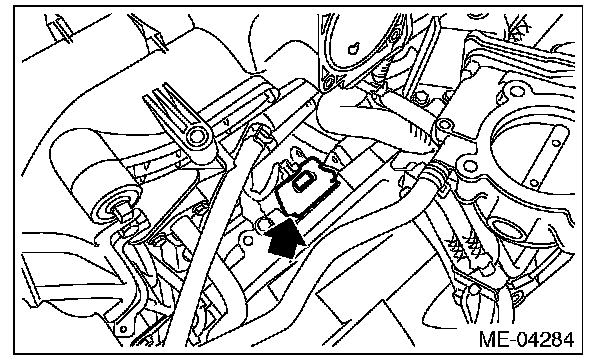 ME-04284