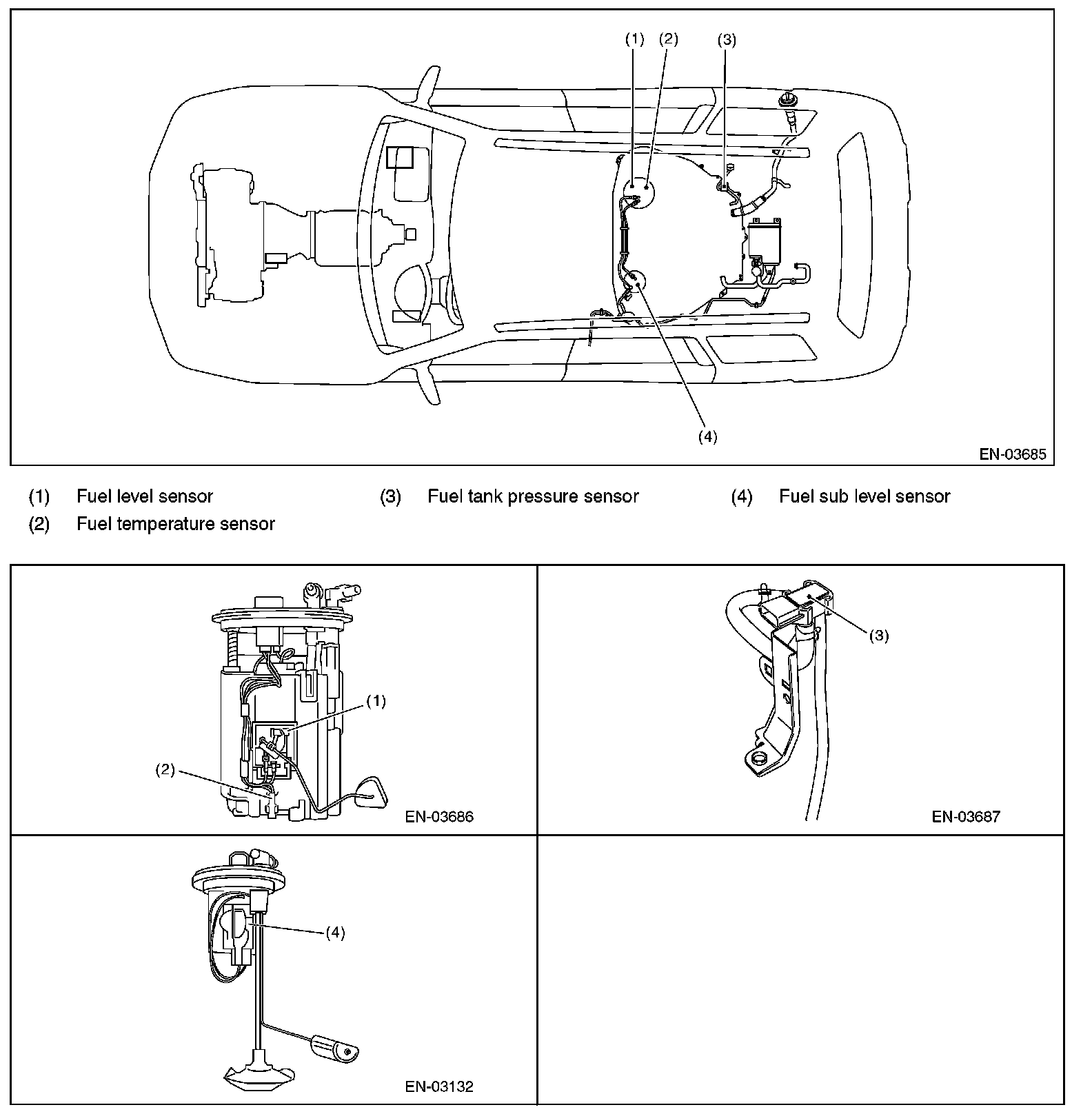 (1) (2) (3)

(4)

EN-03685

(1) Fuel level sensor
(2) Fuel temperature sensor
(3) Fuel tank pressure sensor
(4) Fuel sub level sensor

(1)

(2)

EN-03686

(3)

EN-03687

(4)

EN-03132