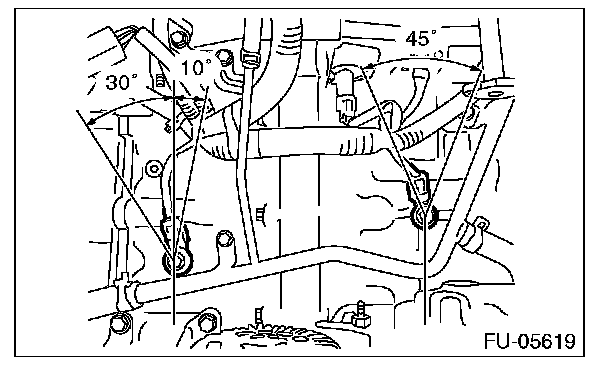 30°
10°
45°
FU-05619